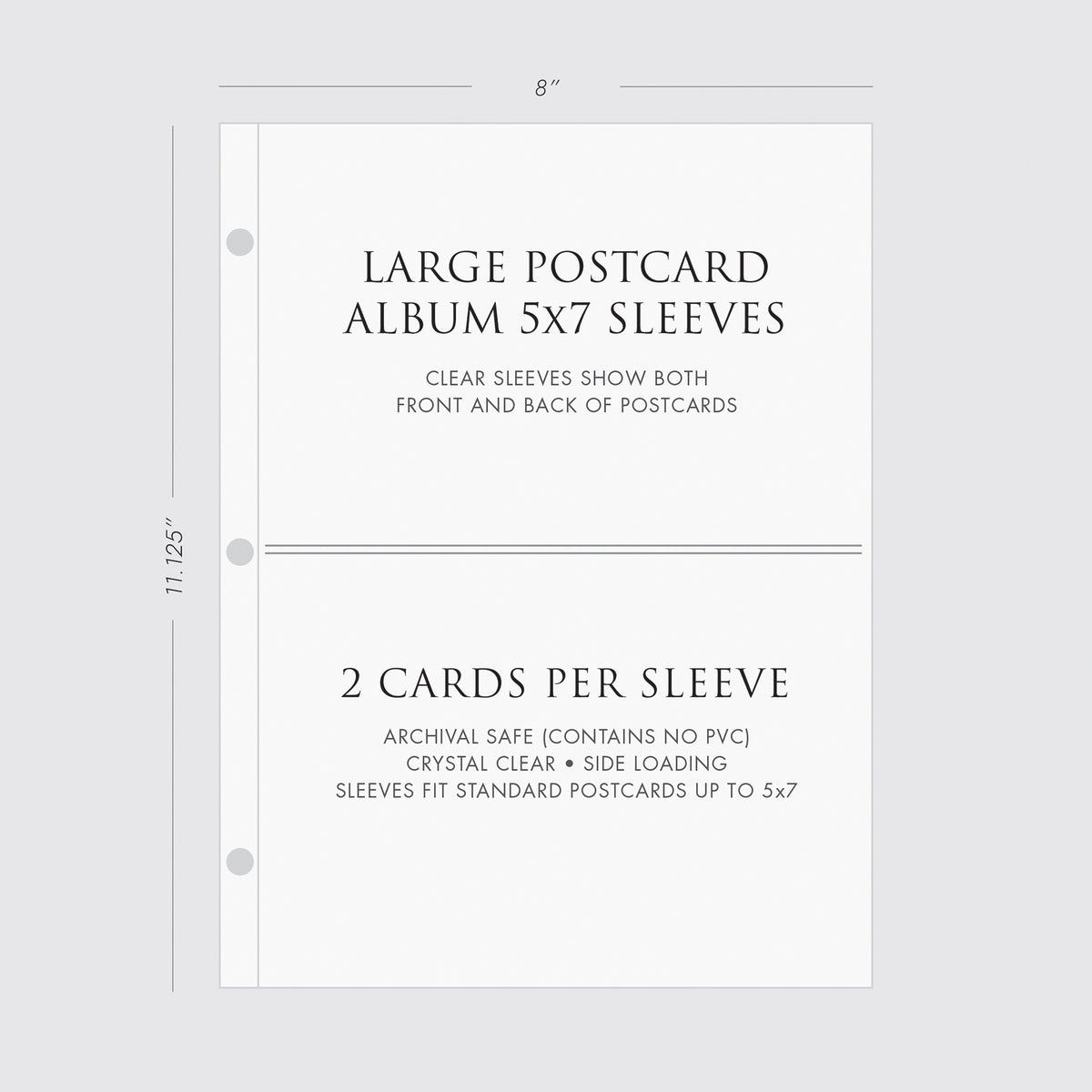 8″

11.125″

LARGE POSTCARD ALBUM 5x7 SLEEVES

CLEAR SLEEVES SHOW BOTH FRONT AND BACK OF POSTCARDS

2 CARDS PER SLEEVE

ARCHIVAL SAFE (CONTAINS NO PVC)
CRYSTAL CLEAR • SIDE LOADING
SLEEVES FIT STANDARD POSTCARDS UP TO 5x7