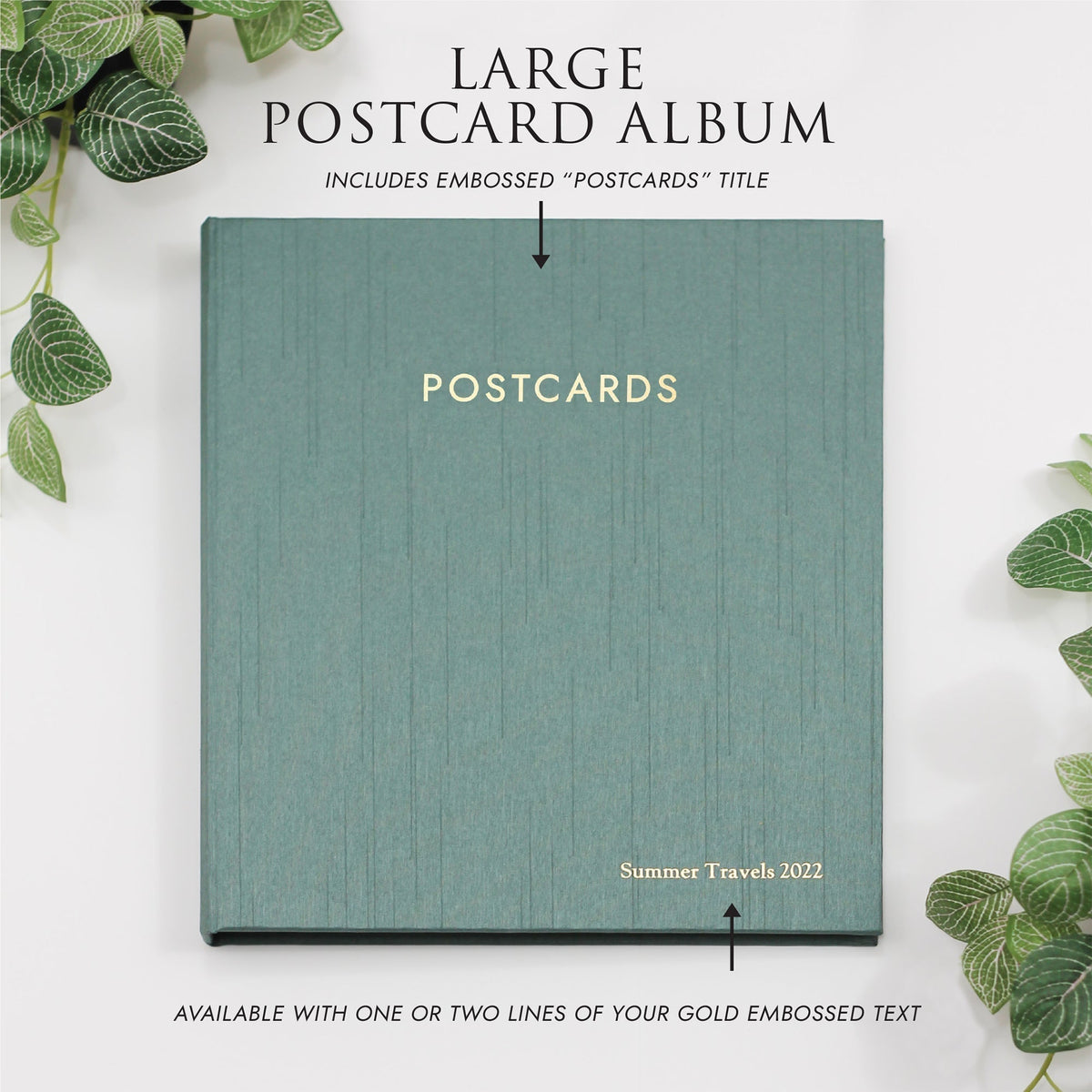 LARGE
POSTCARD ALBUM

INCLUDES EMBOSSED "POSTCARDS" TITLE

POSTCARDS

Summer Travels 2022

AVAILABLE WITH ONE OR TWO LINES OF YOUR GOLD EMBOSSED TEXT