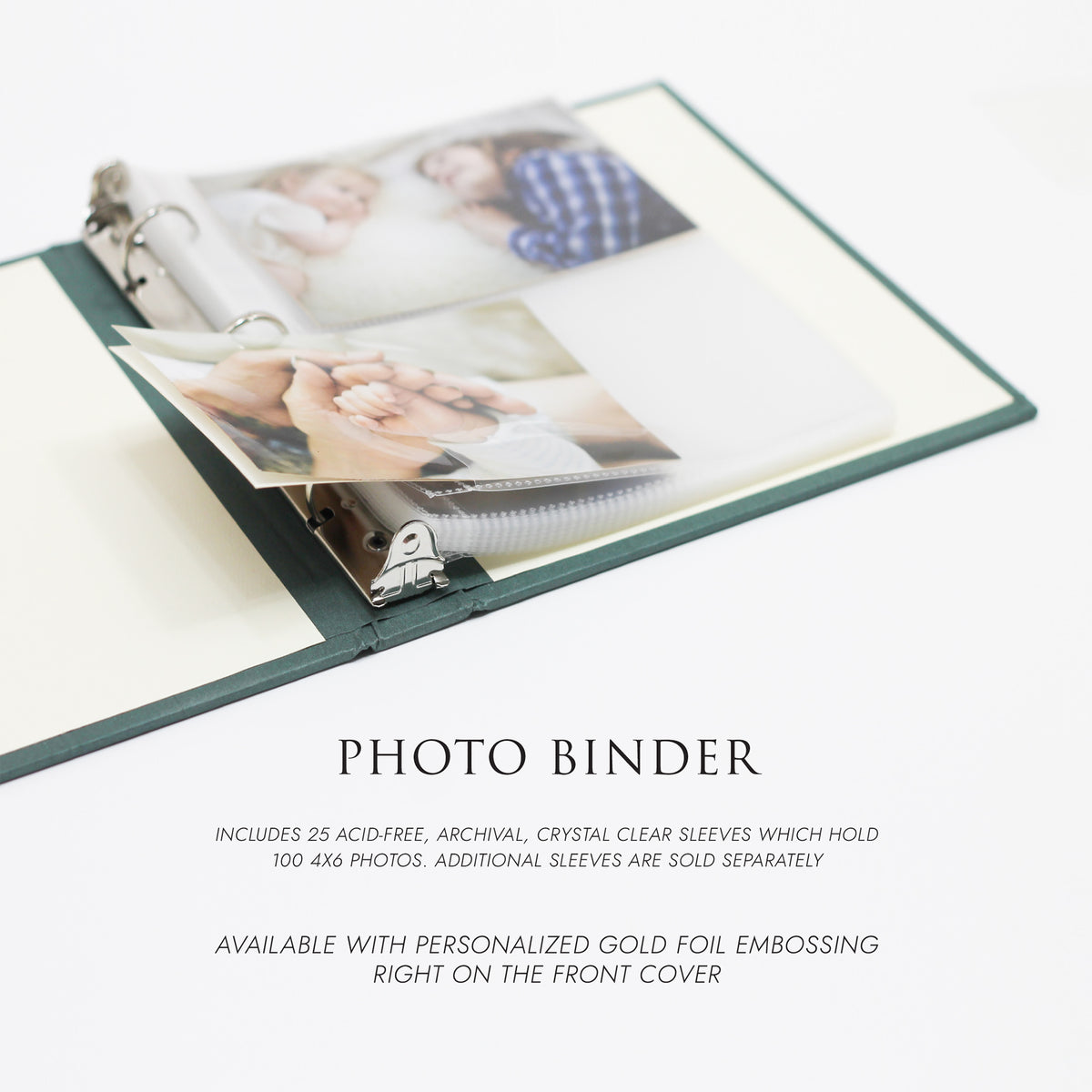 PHOTO BINDER

INCLUDES 25 ACID-FREE, ARCHIVAL, CRYSTAL CLEAR SLEEVES WHICH HOLD 100 4X6 PHOTOS. ADDITIONAL SLEEVES ARE SOLD SEPARATELY

AVAILABLE WITH PERSONALIZED GOLD FOIL EMBOSSING RIGHT ON THE FRONT COVER