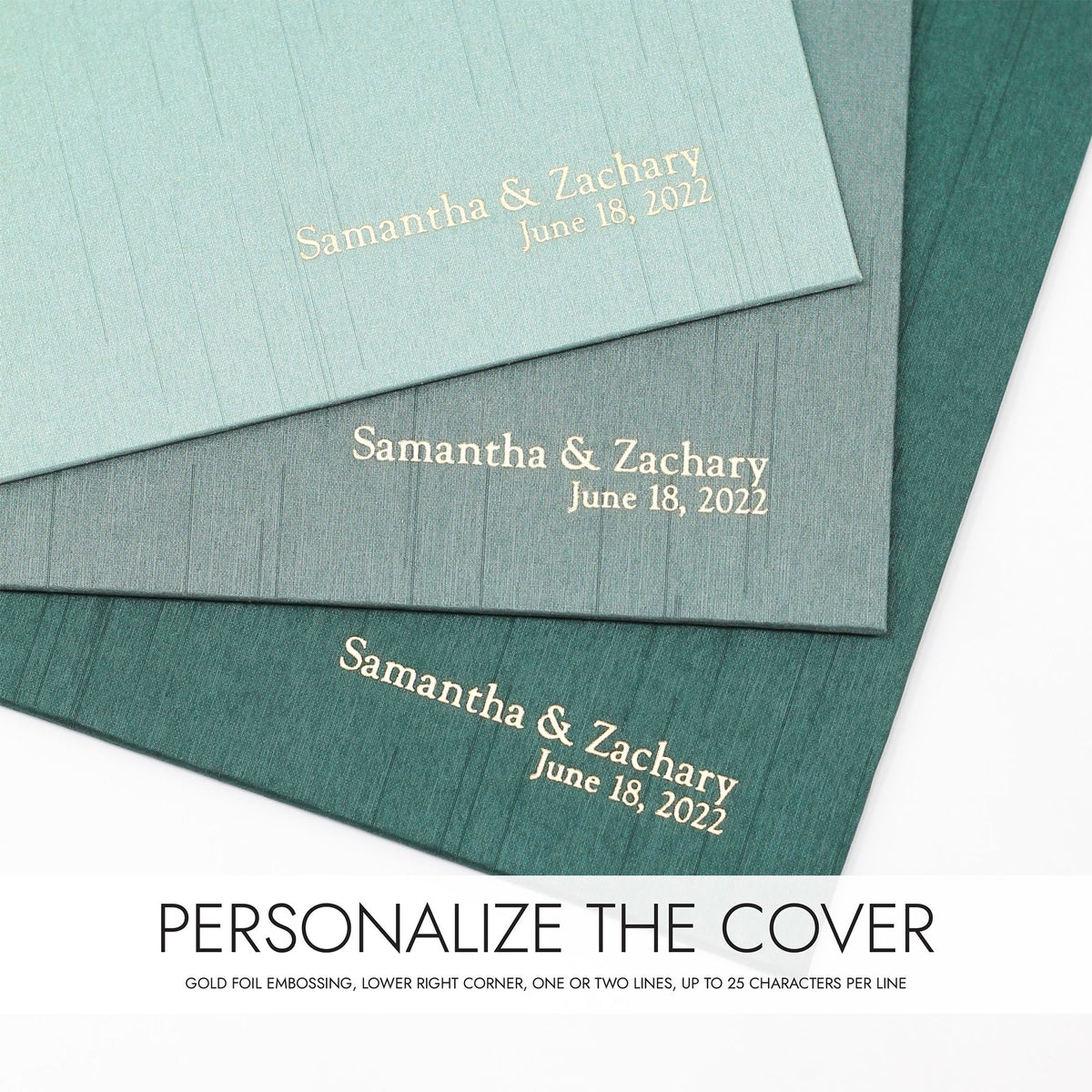 Samantha & Zachary
June 18, 2022

Samantha & Zachary
June 18, 2022

Samantha & Zachary
June 18, 2022

PERSONALIZE THE COVER

GOLD FOIL EMBOSSING, LOWER RIGHT CORNER, ONE OR TWO LINES, UP TO 25 CHARACTERS PER LINE