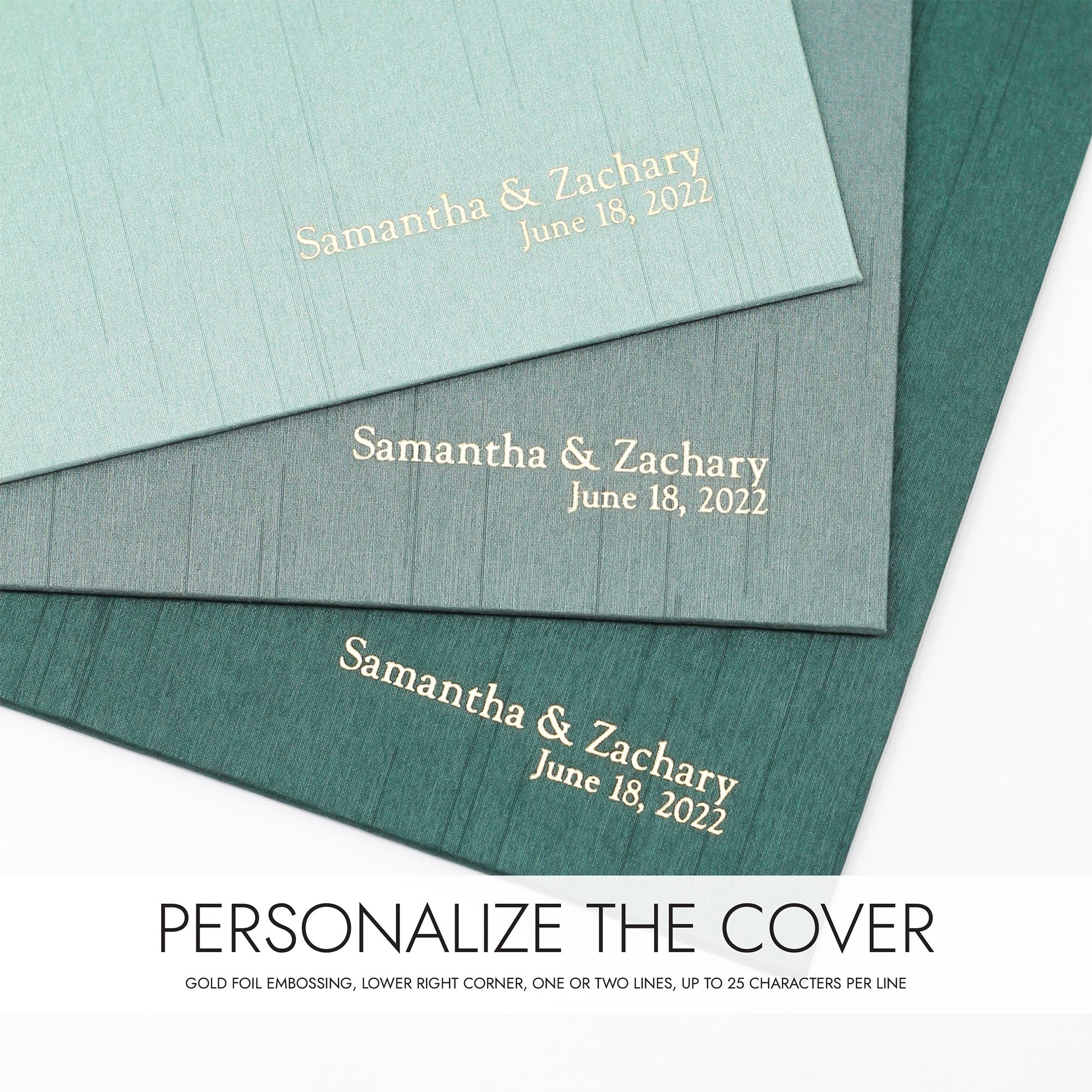 Samantha & Zachary
June 18, 2022

Samantha & Zachary
June 18, 2022

Samantha & Zachary
June 18, 2022

PERSONALIZE THE COVER

GOLD FOIL EMBOSSING, LOWER RIGHT CORNER, ONE OR TWO LINES, UP TO 25 CHARACTERS PER LINE