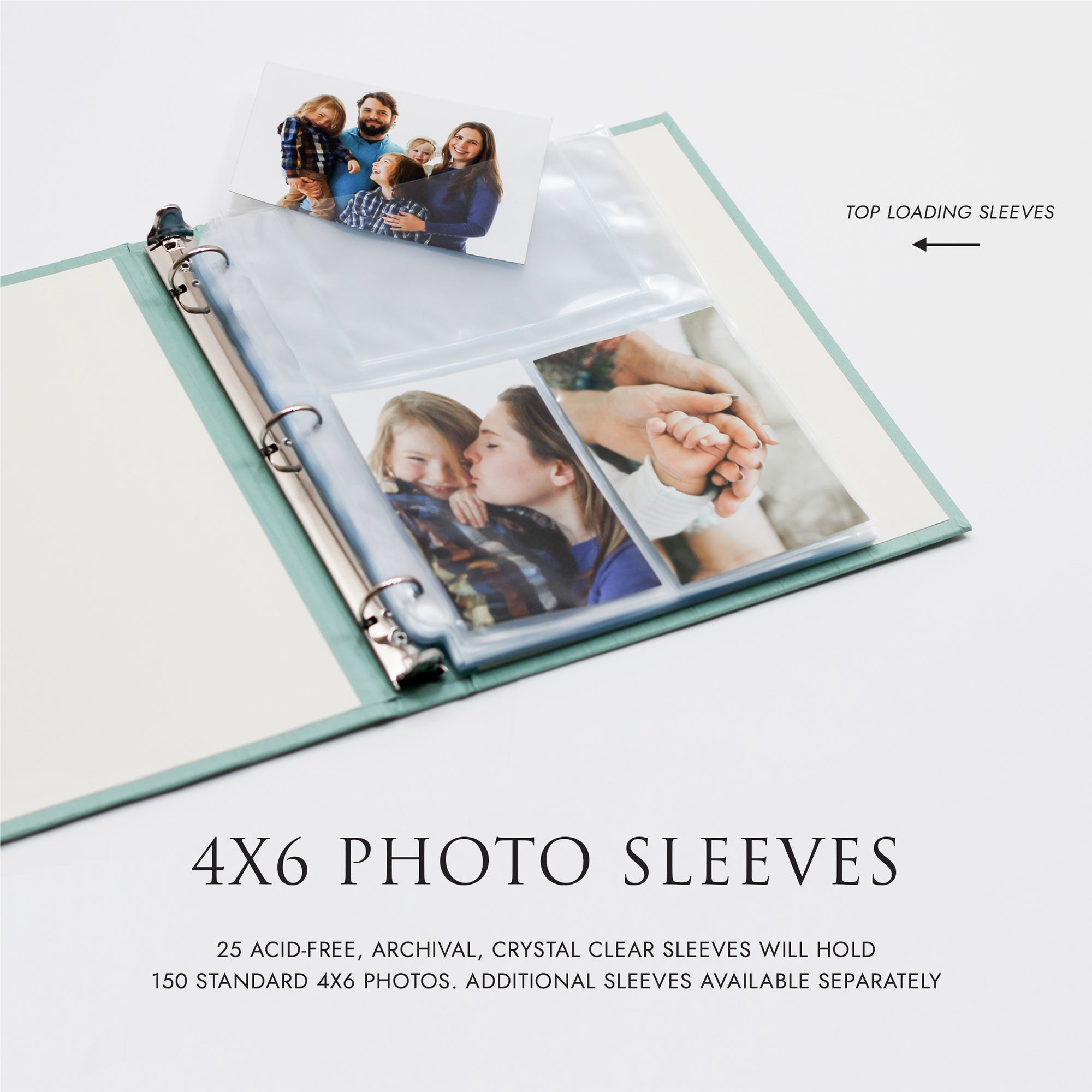 TOP LOADING SLEEVES

4X6 PHOTO SLEEVES

25 ACID-FREE, ARCHIVAL, CRYSTAL CLEAR SLEEVES WILL HOLD 150 STANDARD 4X6 PHOTOS. ADDITIONAL SLEEVES AVAILABLE SEPARATELY