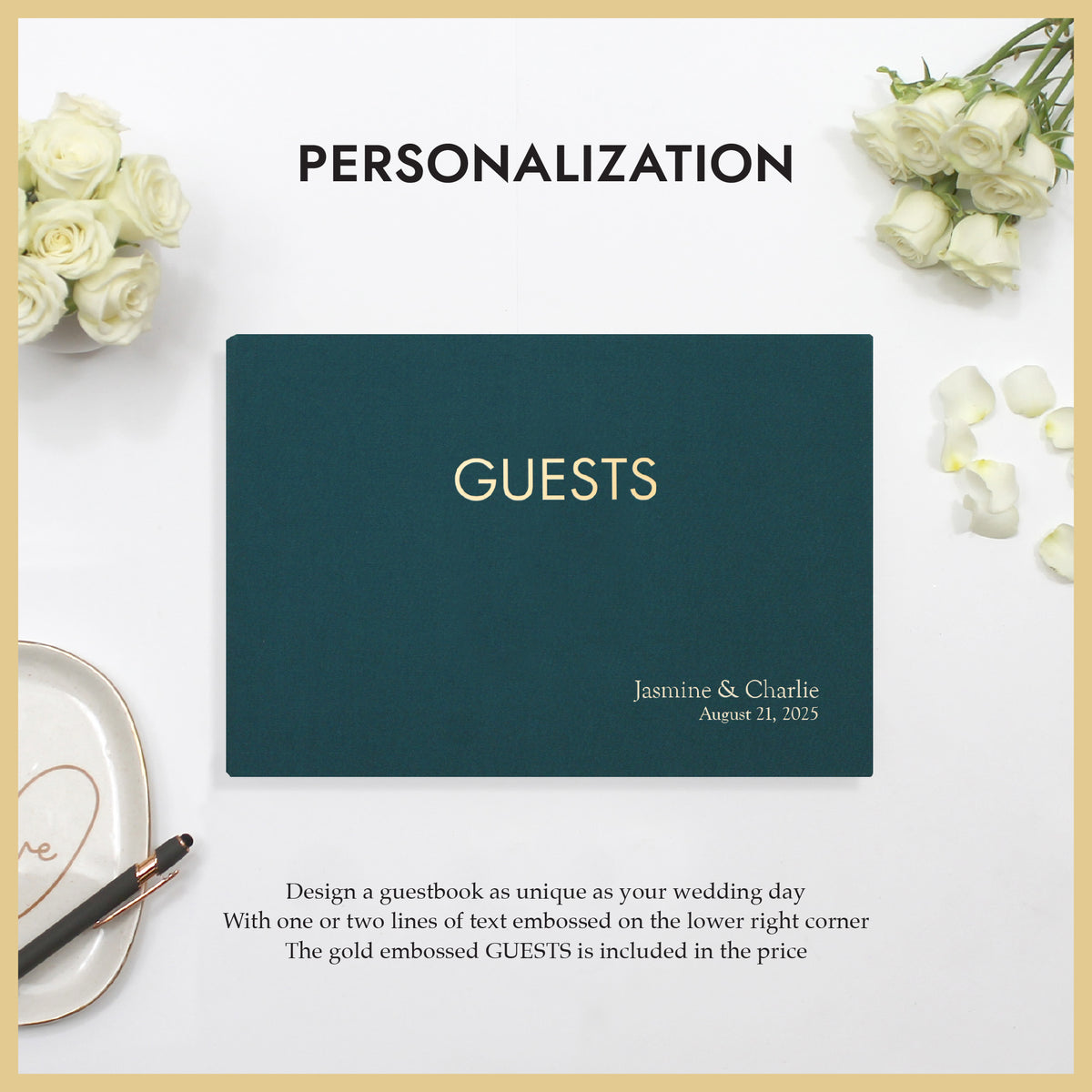 PERSONALIZATION

GUESTS

Jasmine & Charlie
August 21, 2025

Design a guestbook as unique as your wedding day
With one or two lines of text embossed on the lower right corner
The gold embossed GUESTS is included in the price