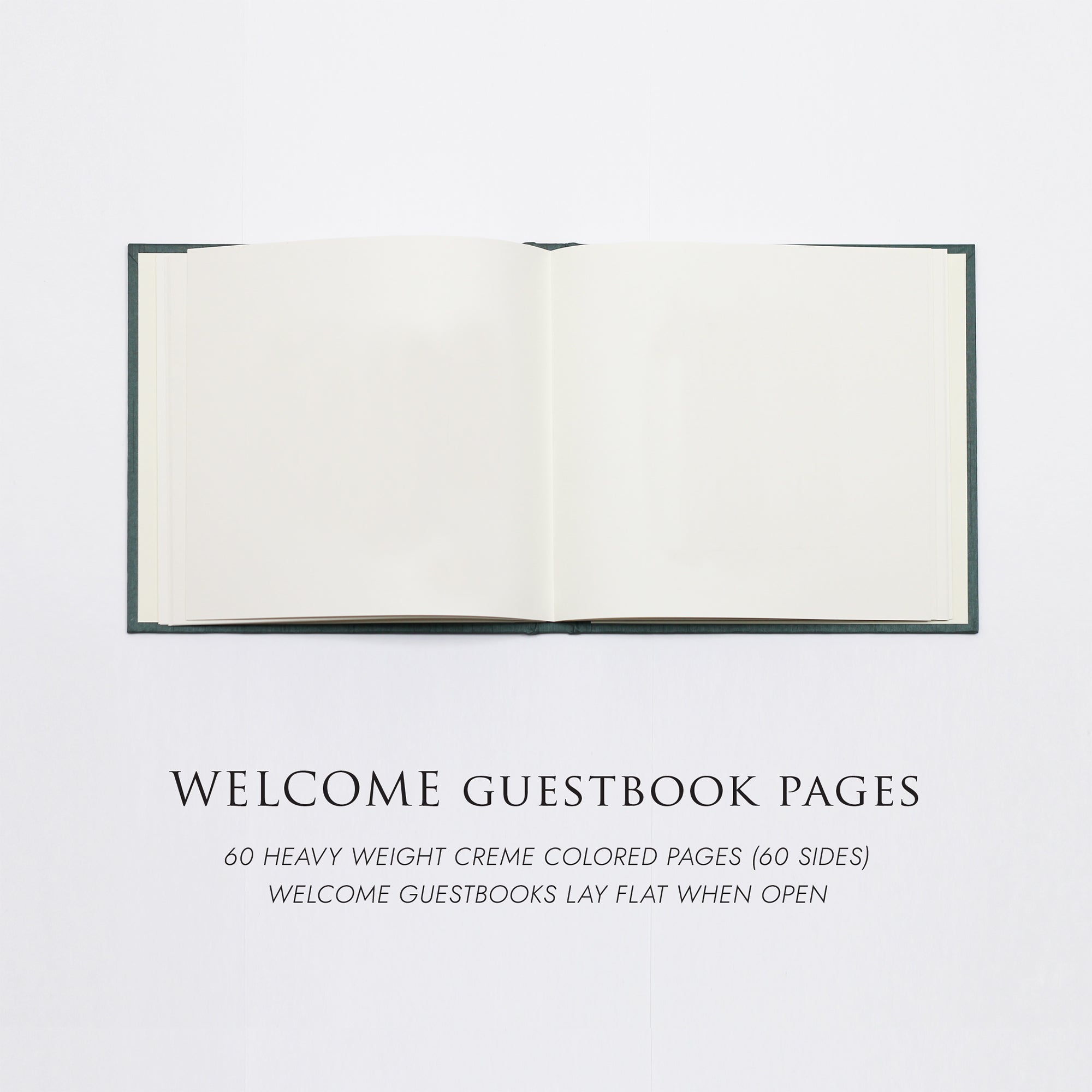 WELCOME GUESTBOOK PAGES

60 HEAVY WEIGHT CREME COLORED PAGES (60 SIDES)
WELCOME GUESTBOOKS LAY FLAT WHEN OPEN