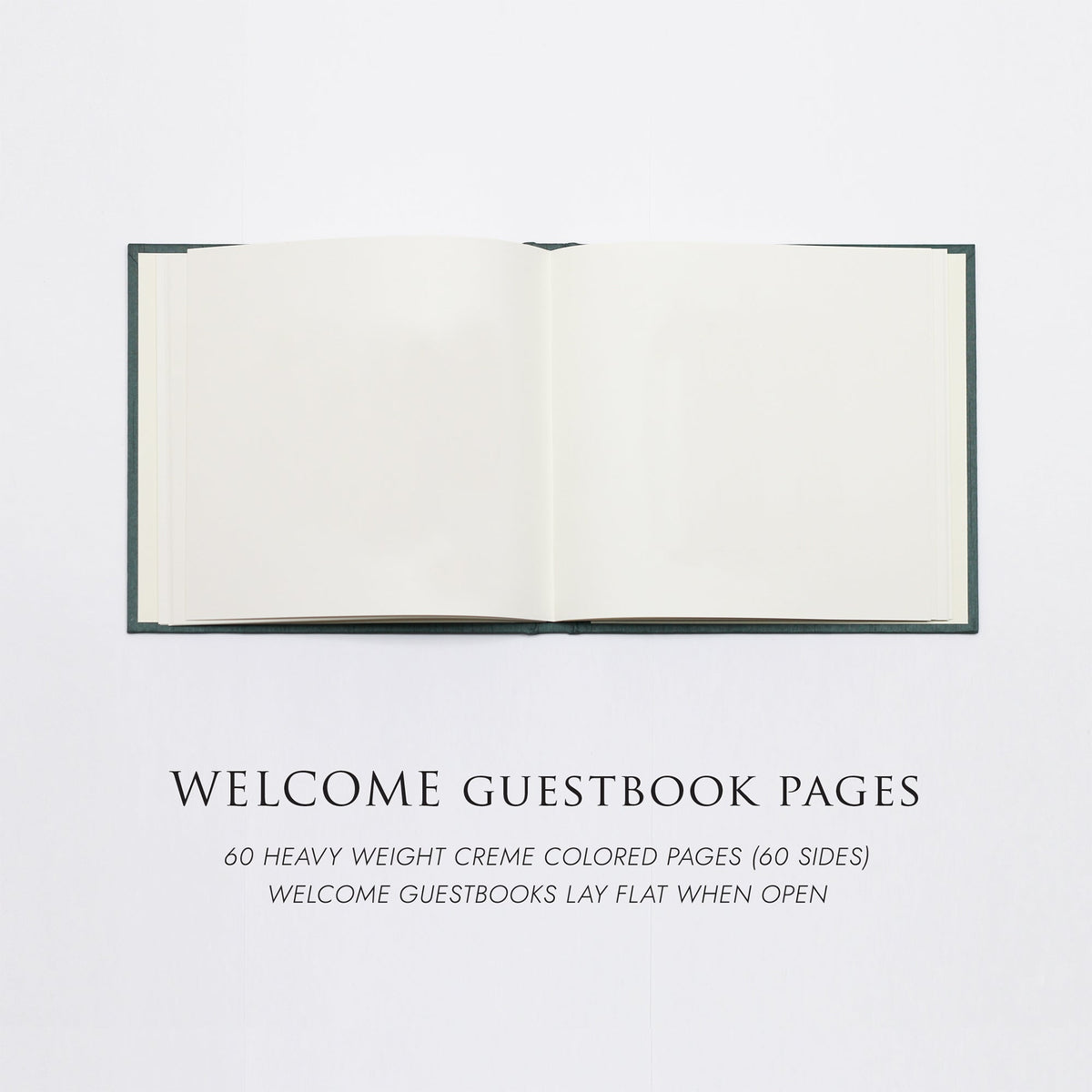 WELCOME GUESTBOOK PAGES

60 HEAVY WEIGHT CREME COLORED PAGES (60 SIDES)
WELCOME GUESTBOOKS LAY FLAT WHEN OPEN