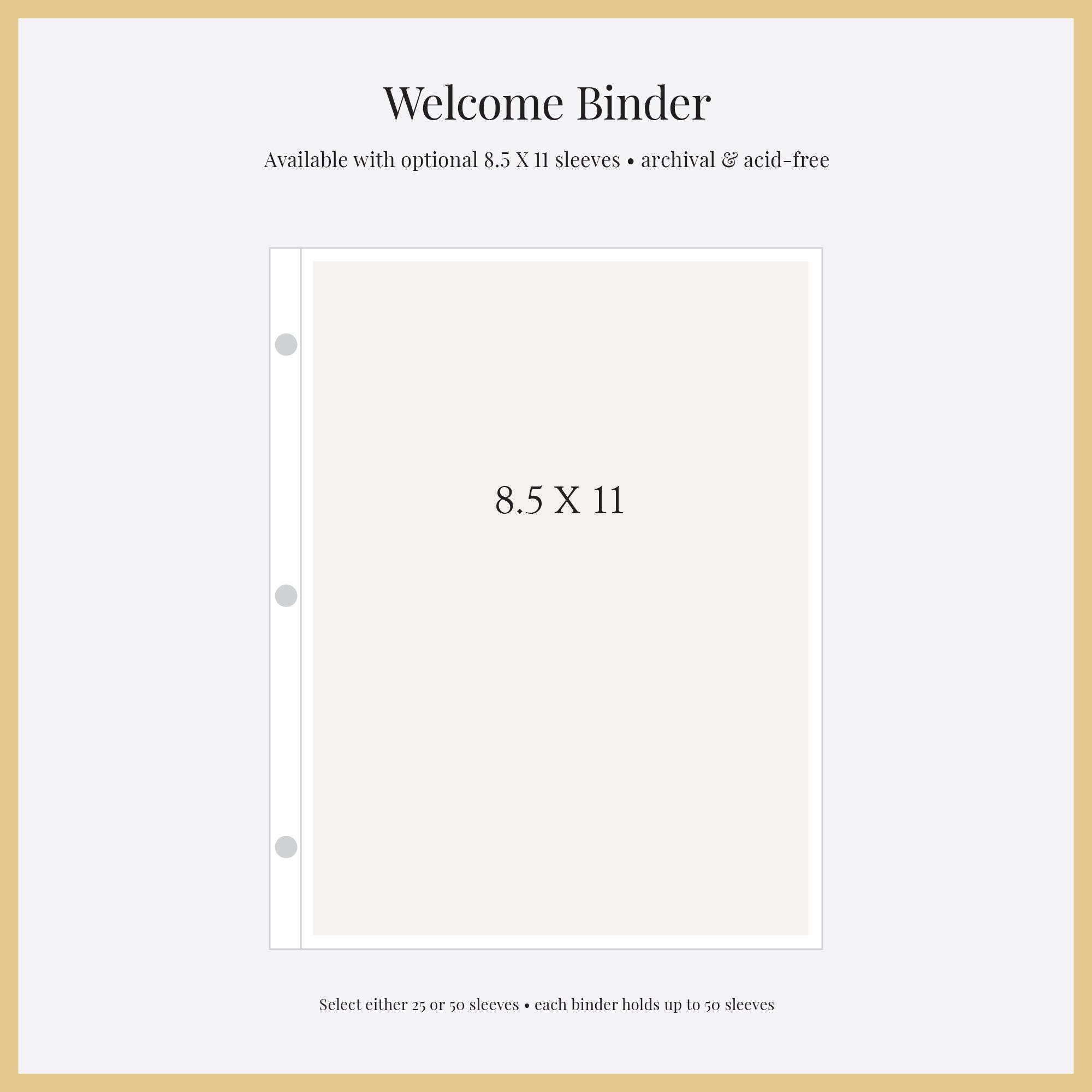 Welcome Binder

Available with optional 8.5 X 11 sleeves • archival & acid-free

8.5 X 11

Select either 25 or 50 sleeves • each binder holds up to 50 sleeves