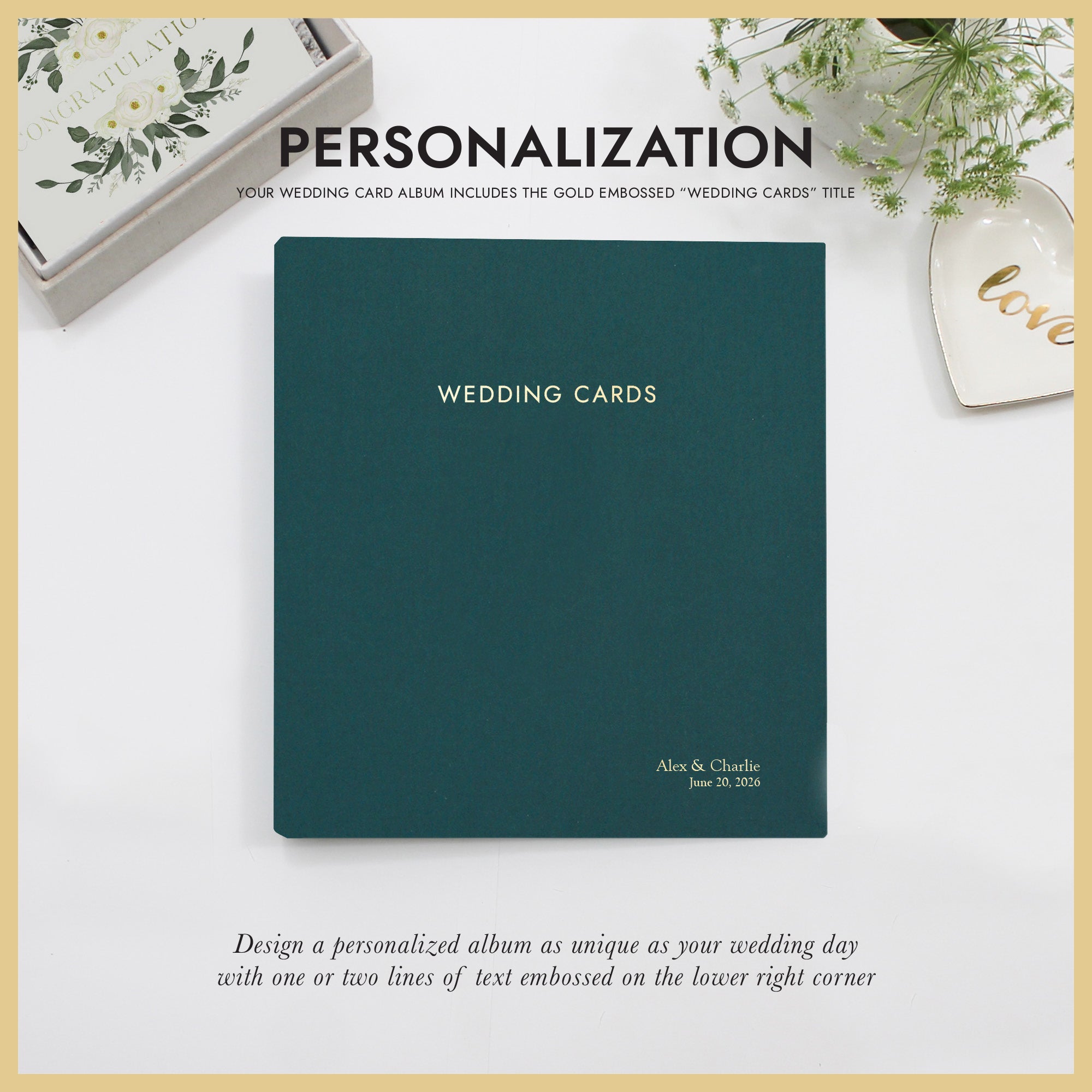 CONGRATULATIO

PERSONALIZATION

YOUR WEDDING CARD ALBUM INCLUDES THE GOLD EMBOSSED "WEDDING CARDS" TITLE

love

WEDDING CARDS

Alex & Charlie
June 20, 2026

Design a personalized album as unique as your wedding day with one or two lines of text embossed on the lower right corner