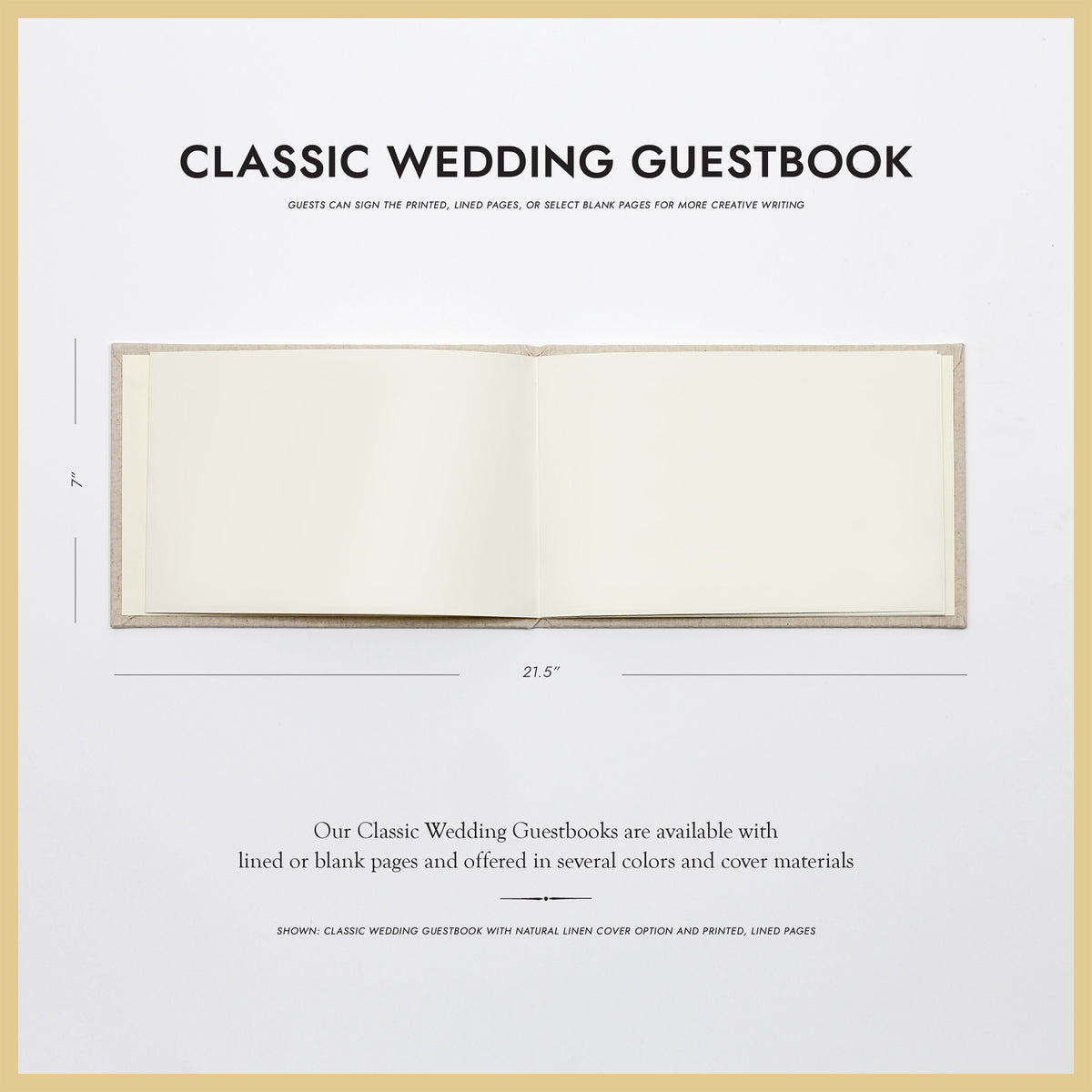 CLASSIC WEDDING GUESTBOOK

GUESTS CAN SIGN THE PRINTED, LINED PAGES, OR SELECT BLANK PAGES FOR MORE CREATIVE WRITING

7"

21.5"

Our Classic Wedding Guestbooks are available with lined or blank pages and offered in several colors and cover materials

SHOWN: CLASSIC WEDDING GUESTBOOK WITH NATURAL LINEN COVER OPTION AND PRINTED, LINED PAGES