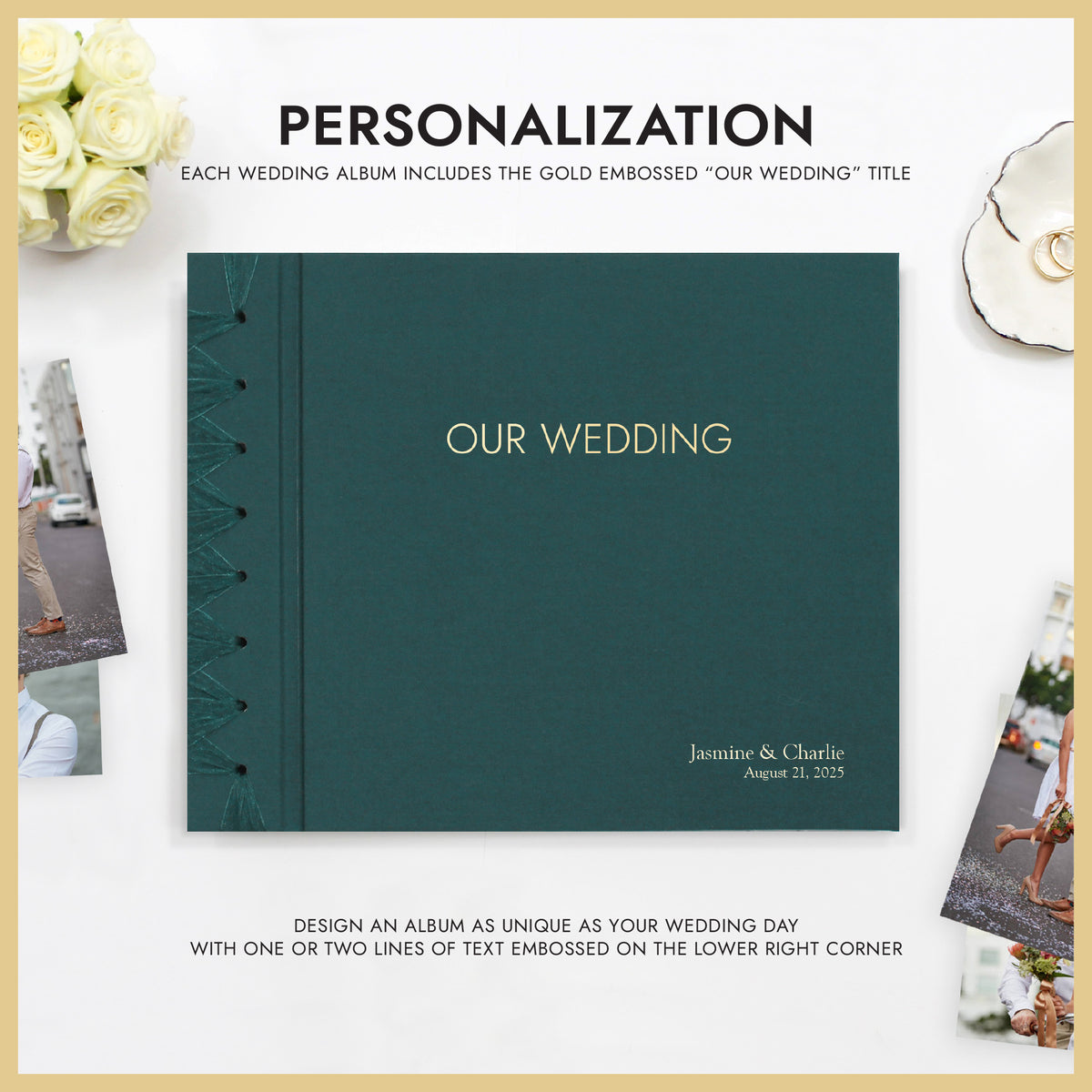 PERSONALIZATION

EACH WEDDING ALBUM INCLUDES THE GOLD EMBOSSED "OUR WEDDING" TITLE

OUR WEDDING

Jasmine & Charlie
August 21, 2025

DESIGN AN ALBUM AS UNIQUE AS YOUR WEDDING DAY
WITH ONE OR TWO LINES OF TEXT EMBOSSED ON THE LOWER RIGHT CORNER