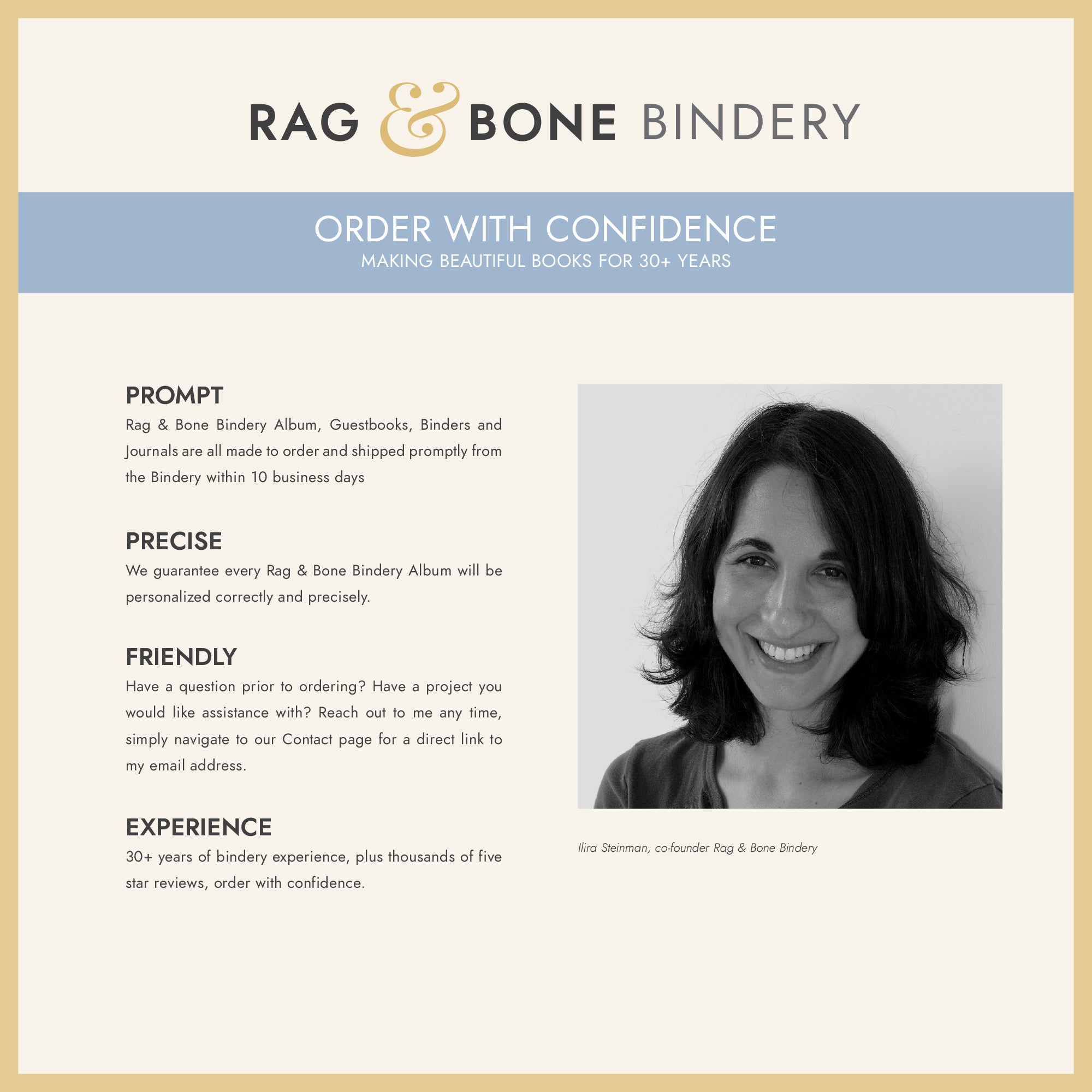 RAG & BONE BINDERY

ORDER WITH CONFIDENCE
MAKING BEAUTIFUL BOOKS FOR 30+ YEARS

PROMPT
Rag & Bone Bindery Album, Guestbooks, Binders and Journals are all made to order and shipped promptly from the Bindery within 10 business days

PRECISE
We guarantee every Rag & Bone Bindery Album will be personalized correctly and precisely.

FRIENDLY
Have a question prior to ordering? Have a project you would like assistance with? Reach out to me any time, simply navigate to our Contact page for a direct link to my email address.

EXPERIENCE
30+ years of bindery experience, plus thousands of five star reviews, order with confidence.

Ilira Steinman, co-founder Rag & Bone Bindery