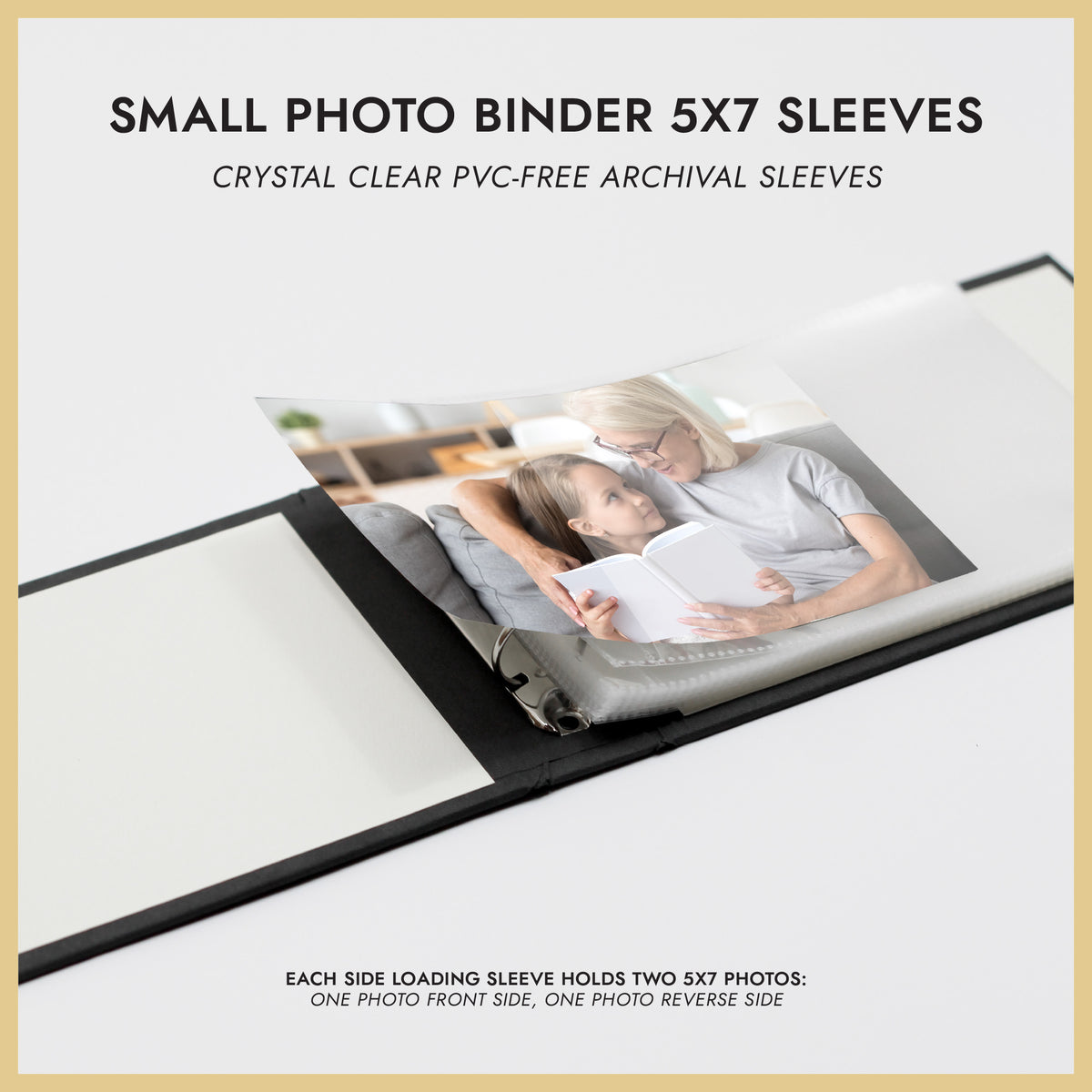 SMALL PHOTO BINDER 5X7 SLEEVES

CRYSTAL CLEAR PVC-FREE ARCHIVAL SLEEVES

EACH SIDE LOADING SLEEVE HOLDS TWO 5X7 PHOTOS:
ONE PHOTO FRONT SIDE, ONE PHOTO REVERSE SIDE