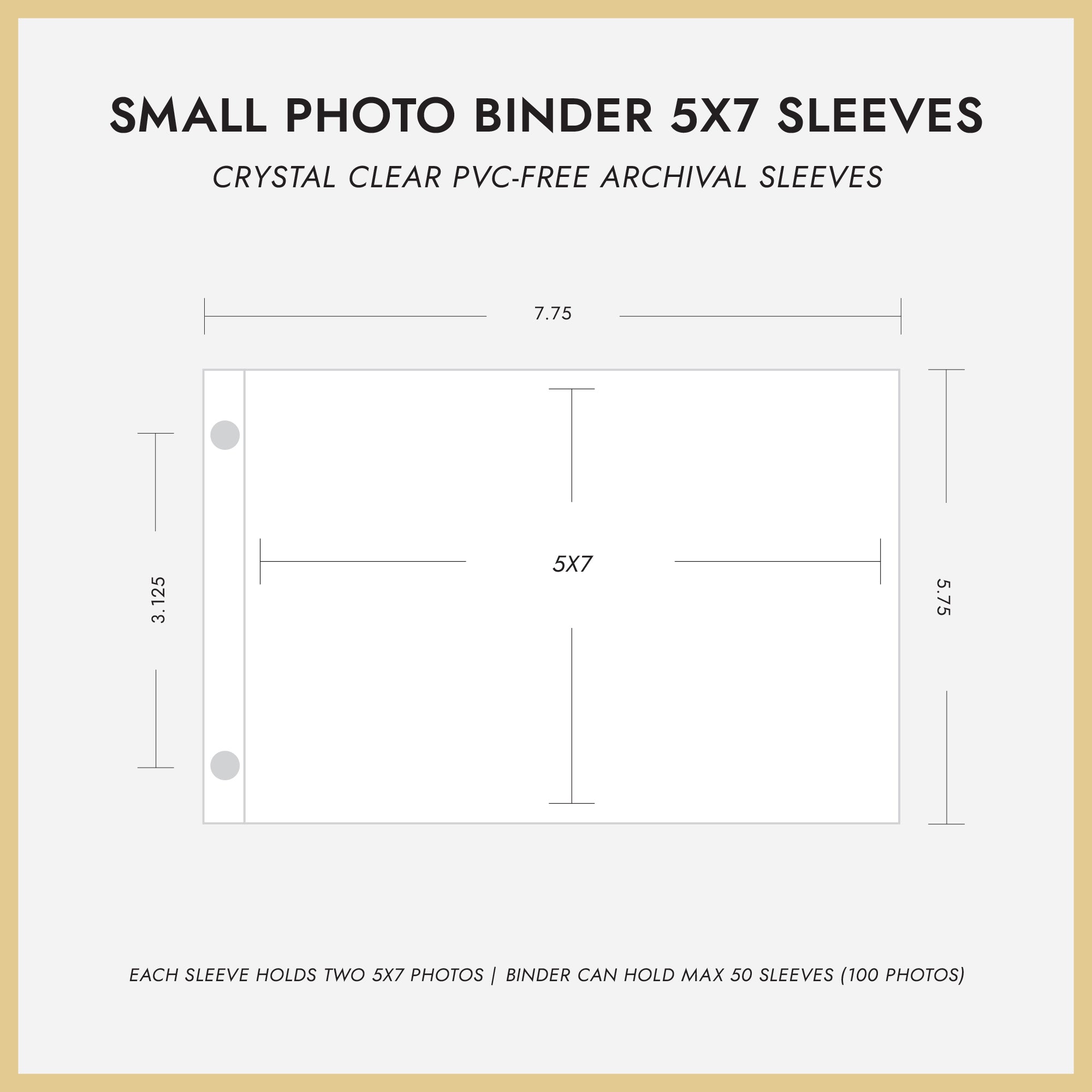 SMALL PHOTO BINDER 5X7 SLEEVES

CRYSTAL CLEAR PVC-FREE ARCHIVAL SLEEVES

7.75

3.125

5X7

5.75

EACH SLEEVE HOLDS TWO 5X7 PHOTOS | BINDER CAN HOLD MAX 50 SLEEVES (100 PHOTOS)