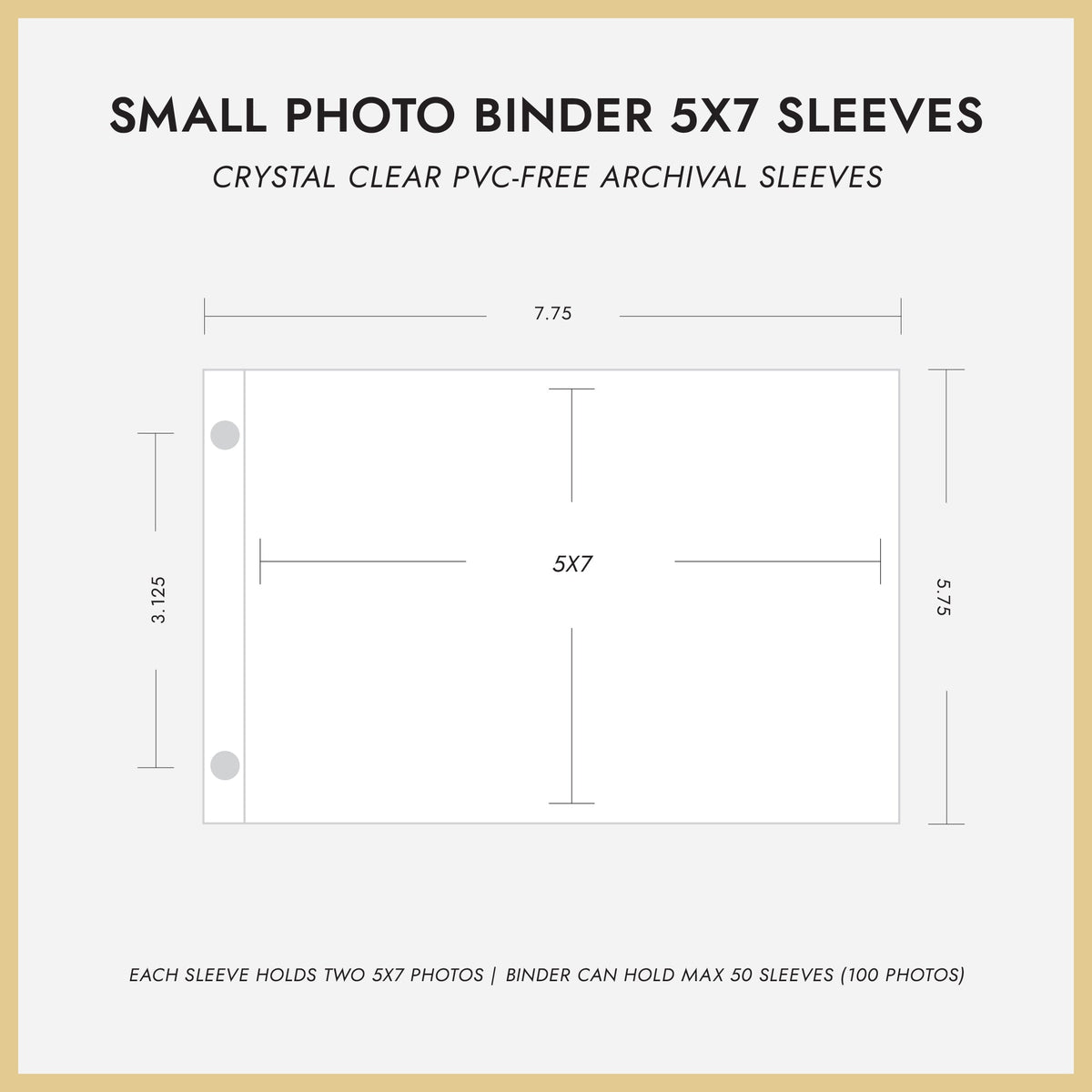 SMALL PHOTO BINDER 5X7 SLEEVES

CRYSTAL CLEAR PVC-FREE ARCHIVAL SLEEVES

7.75

3.125

5X7

5.75

EACH SLEEVE HOLDS TWO 5X7 PHOTOS | BINDER CAN HOLD MAX 50 SLEEVES (100 PHOTOS)