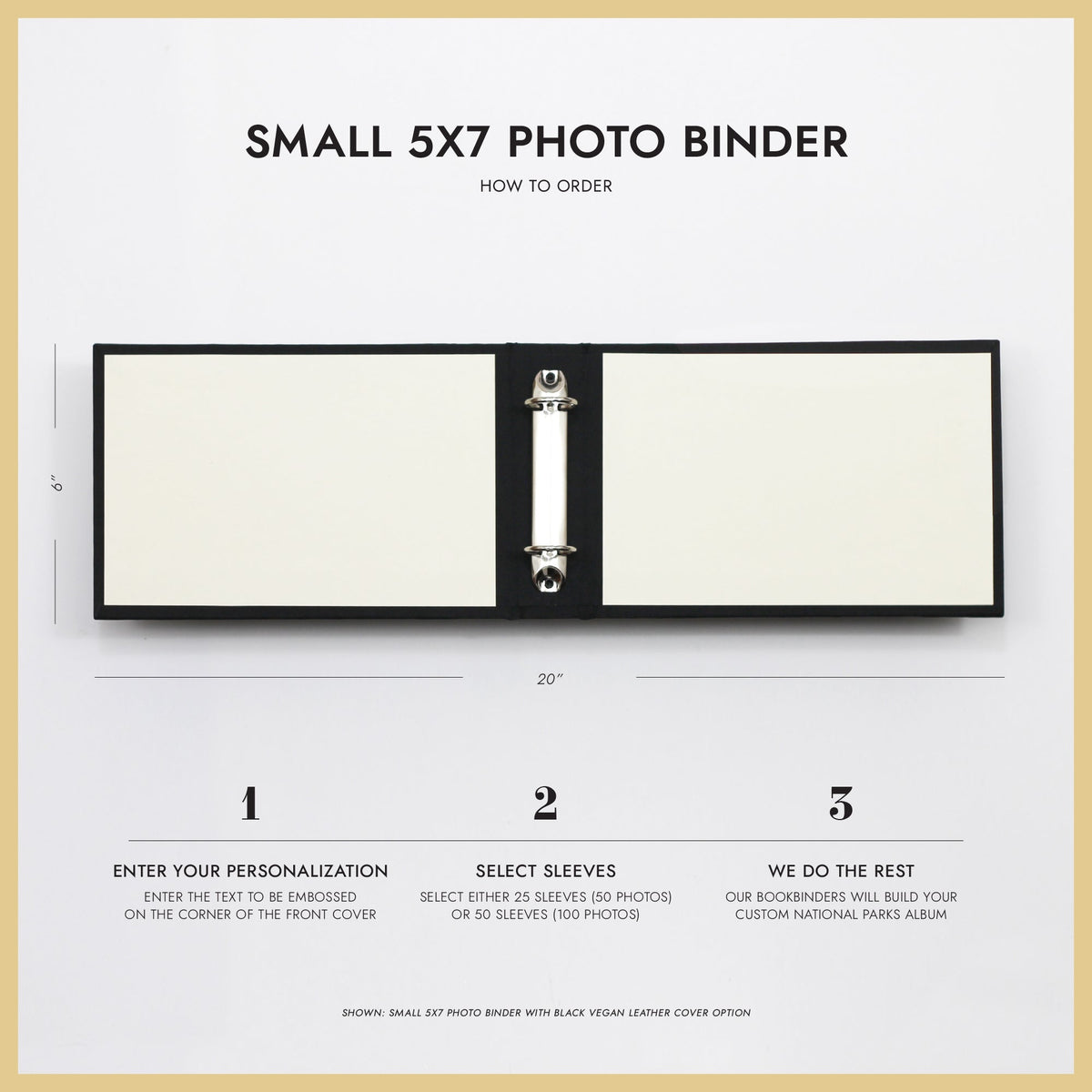 SMALL 5X7 PHOTO BINDER

HOW TO ORDER

6"

20"

1

ENTER YOUR PERSONALIZATION

ENTER THE TEXT TO BE EMBOSSED ON THE CORNER OF THE FRONT COVER

2

SELECT SLEEVES

SELECT EITHER 25 SLEEVES (50 PHOTOS) OR 50 SLEEVES (100 PHOTOS)

3

WE DO THE REST

OUR BOOKBINDERS WILL BUILD YOUR CUSTOM NATIONAL PARKS ALBUM

SHOWN: SMALL 5X7 PHOTO BINDER WITH BLACK VEGAN LEATHER COVER OPTION