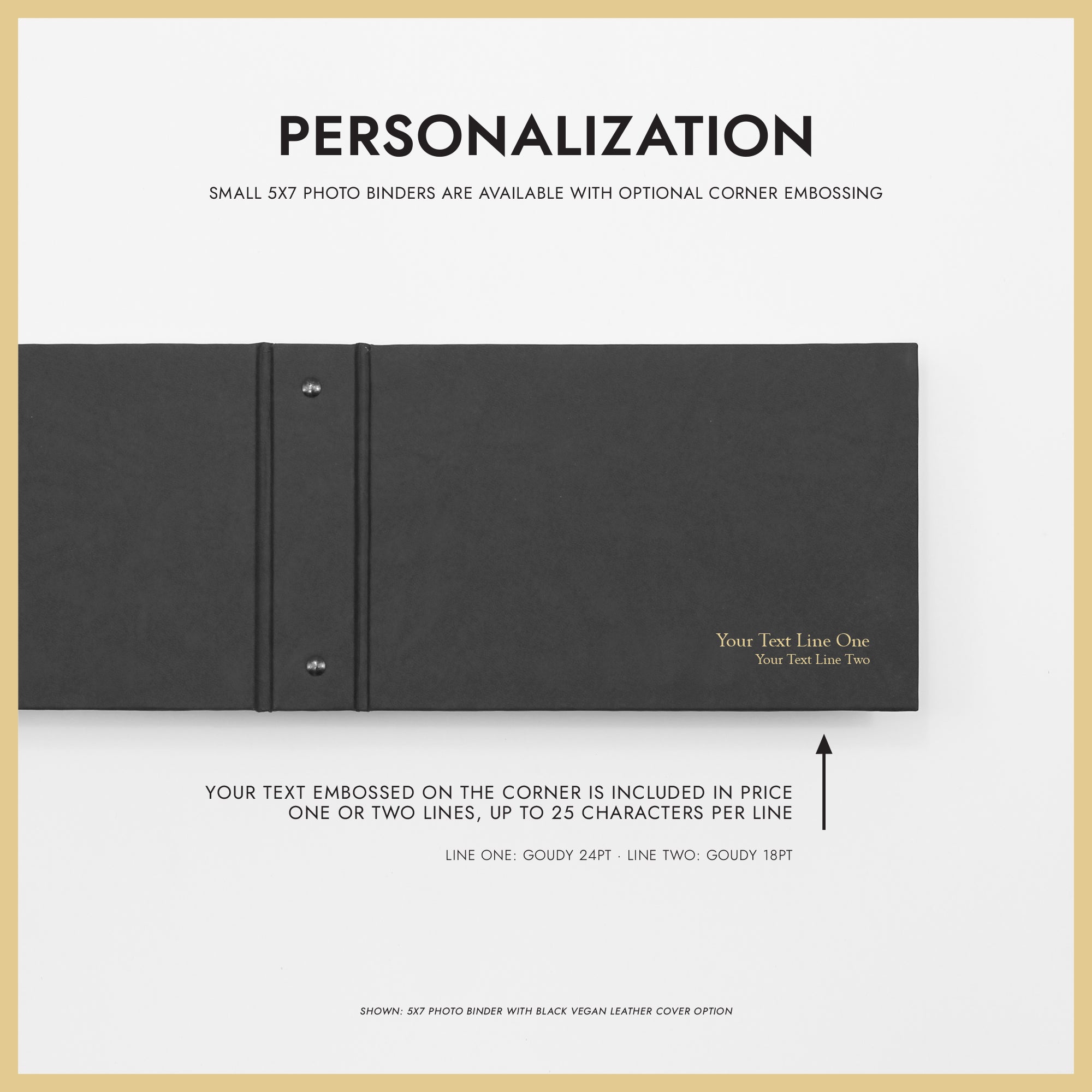 PERSONALIZATION

SMALL 5X7 PHOTO BINDERS ARE AVAILABLE WITH OPTIONAL CORNER EMBOSSING

Your Text Line One
Your Text Line Two

YOUR TEXT EMBOSSED ON THE CORNER IS INCLUDED IN PRICE
ONE OR TWO LINES, UP TO 25 CHARACTERS PER LINE

LINE ONE: GOUDY 24PT · LINE TWO: GOUDY 18PT

SHOWN: 5X7 PHOTO BINDER WITH BLACK VEGAN LEATHER COVER OPTION