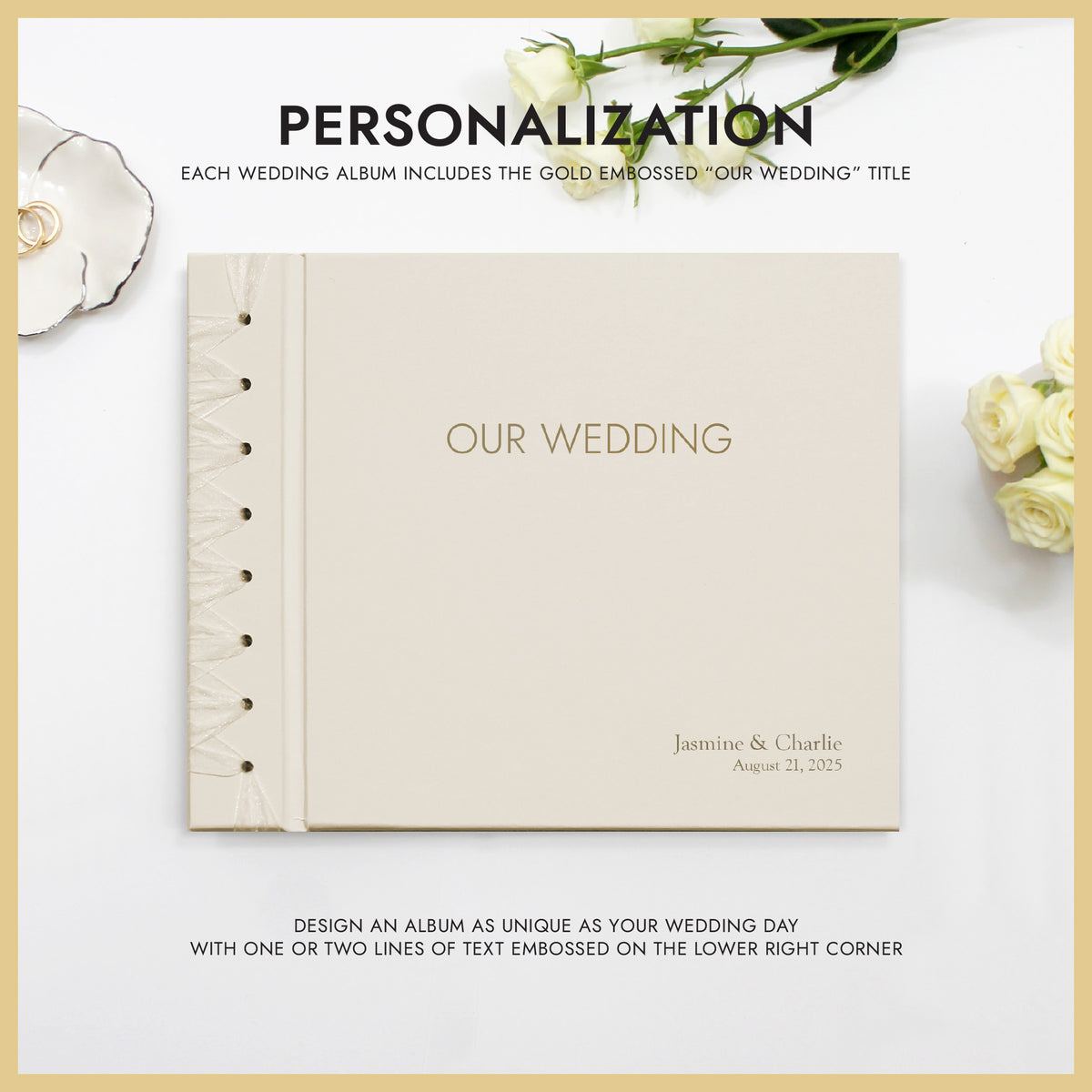 PERSONALIZATION
EACH WEDDING ALBUM INCLUDES THE GOLD EMBOSSED "OUR WEDDING" TITLE

OUR WEDDING

Jasmine & Charlie
August 21, 2025

DESIGN AN ALBUM AS UNIQUE AS YOUR WEDDING DAY
WITH ONE OR TWO LINES OF TEXT EMBOSSED ON THE LOWER RIGHT CORNER