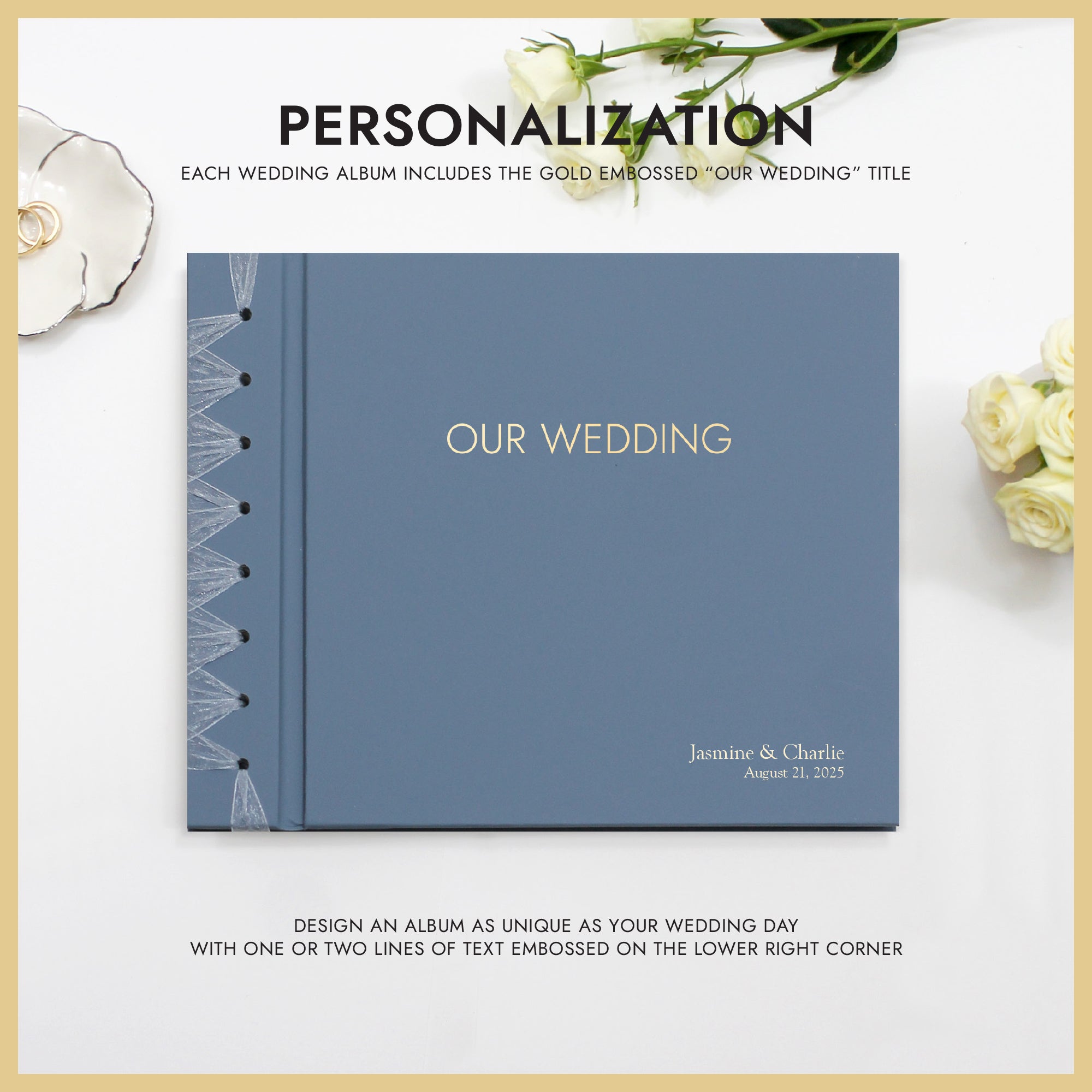 PERSONALIZATION
EACH WEDDING ALBUM INCLUDES THE GOLD EMBOSSED “OUR WEDDING” TITLE

OUR WEDDING

Jasmine & Charlie
August 21, 2025

DESIGN AN ALBUM AS UNIQUE AS YOUR WEDDING DAY
WITH ONE OR TWO LINES OF TEXT EMBOSSED ON THE LOWER RIGHT CORNER