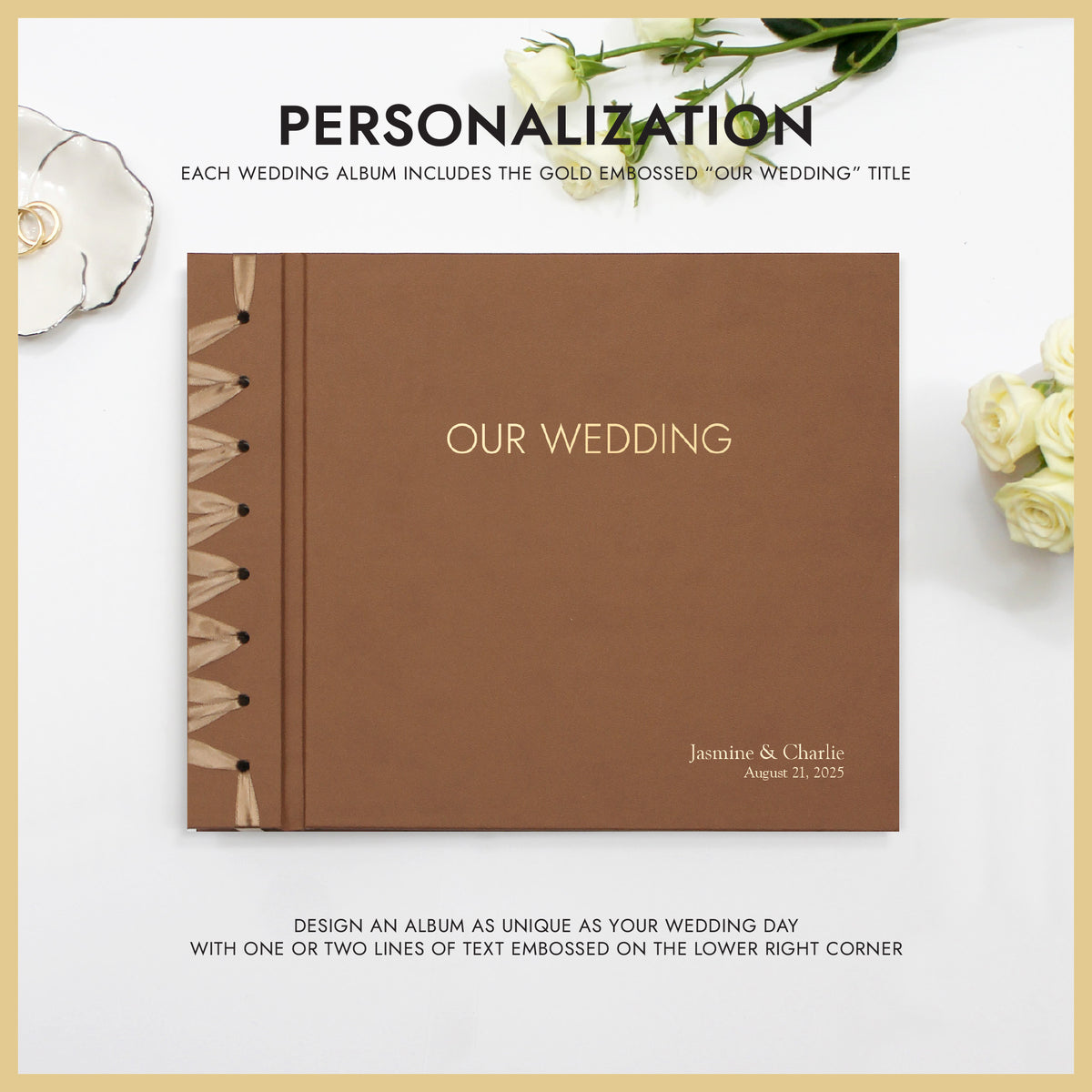 PERSONALIZATION

EACH WEDDING ALBUM INCLUDES THE GOLD EMBOSSED "OUR WEDDING" TITLE

OUR WEDDING

Jasmine & Charlie
August 21, 2025

DESIGN AN ALBUM AS UNIQUE AS YOUR WEDDING DAY
WITH ONE OR TWO LINES OF TEXT EMBOSSED ON THE LOWER RIGHT CORNER