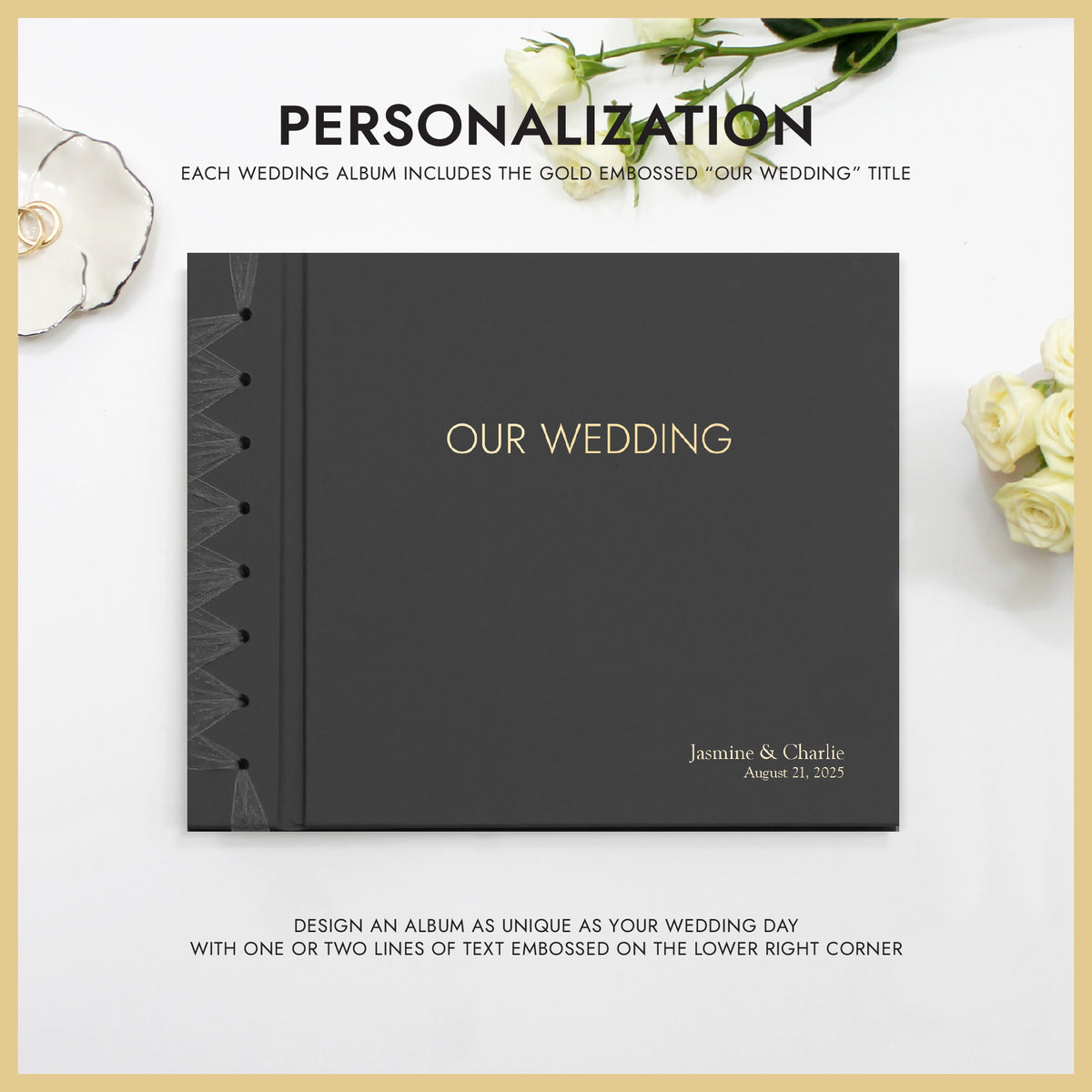 PERSONALIZATION

EACH WEDDING ALBUM INCLUDES THE GOLD EMBOSSED "OUR WEDDING" TITLE

OUR WEDDING

Jasmine & Charlie
August 21, 2025

DESIGN AN ALBUM AS UNIQUE AS YOUR WEDDING DAY
WITH ONE OR TWO LINES OF TEXT EMBOSSED ON THE LOWER RIGHT CORNER