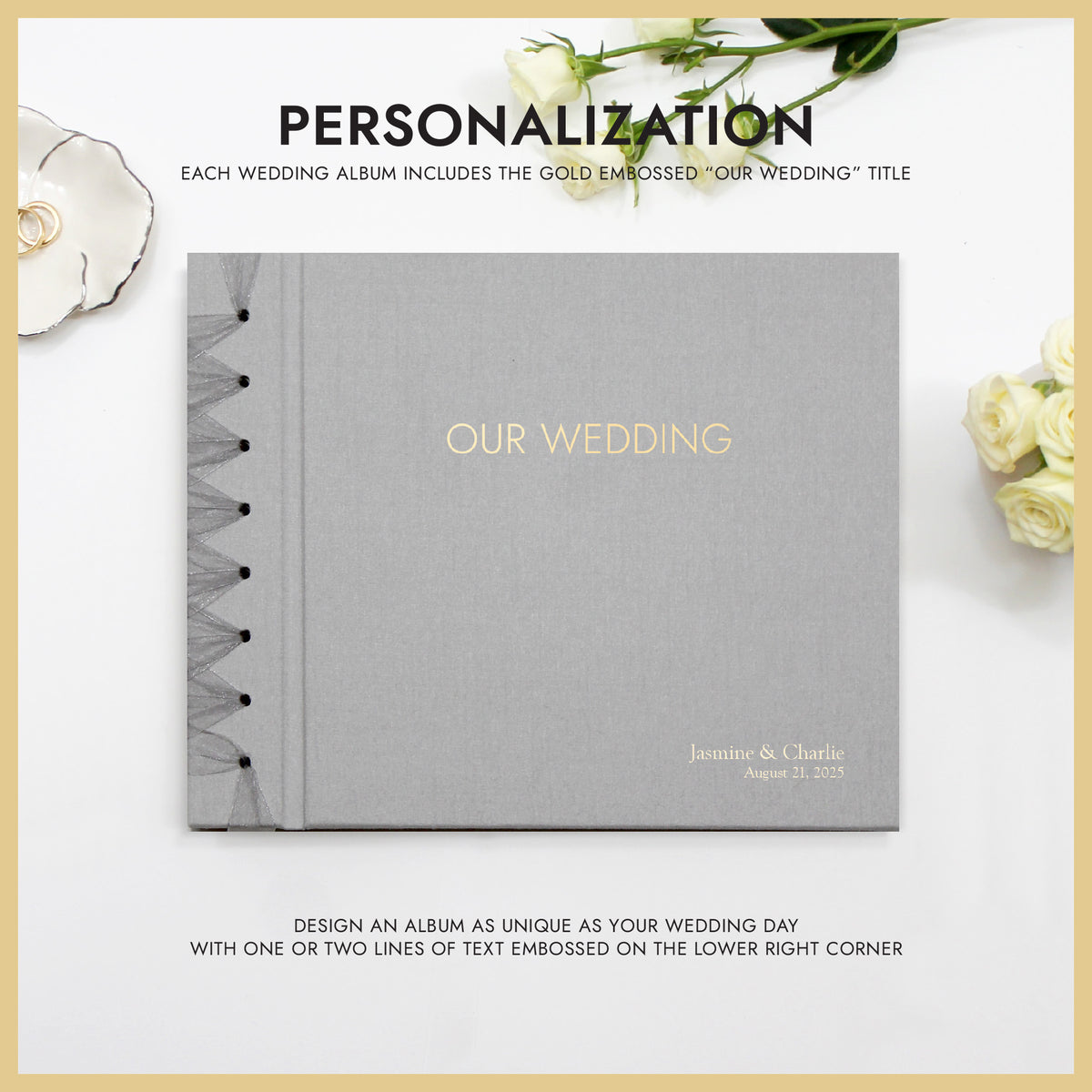 PERSONALIZATION

EACH WEDDING ALBUM INCLUDES THE GOLD EMBOSSED "OUR WEDDING" TITLE

OUR WEDDING

Jasmine & Charlie
August 21, 2025

DESIGN AN ALBUM AS UNIQUE AS YOUR WEDDING DAY
WITH ONE OR TWO LINES OF TEXT EMBOSSED ON THE LOWER RIGHT CORNER