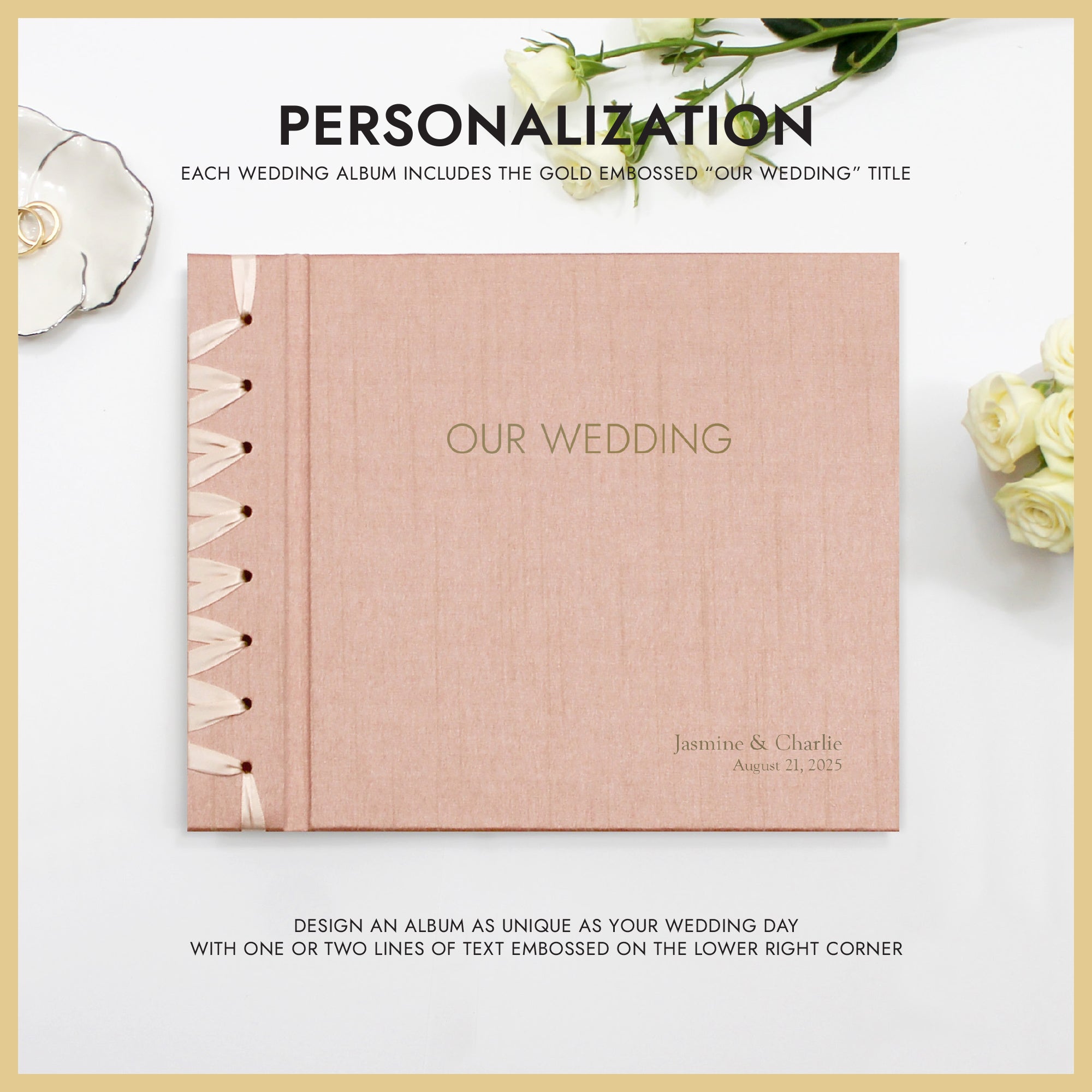 PERSONALIZATION

EACH WEDDING ALBUM INCLUDES THE GOLD EMBOSSED “OUR WEDDING” TITLE

OUR WEDDING

Jasmine & Charlie
August 21, 2025

DESIGN AN ALBUM AS UNIQUE AS YOUR WEDDING DAY
WITH ONE OR TWO LINES OF TEXT EMBOSSED ON THE LOWER RIGHT CORNER