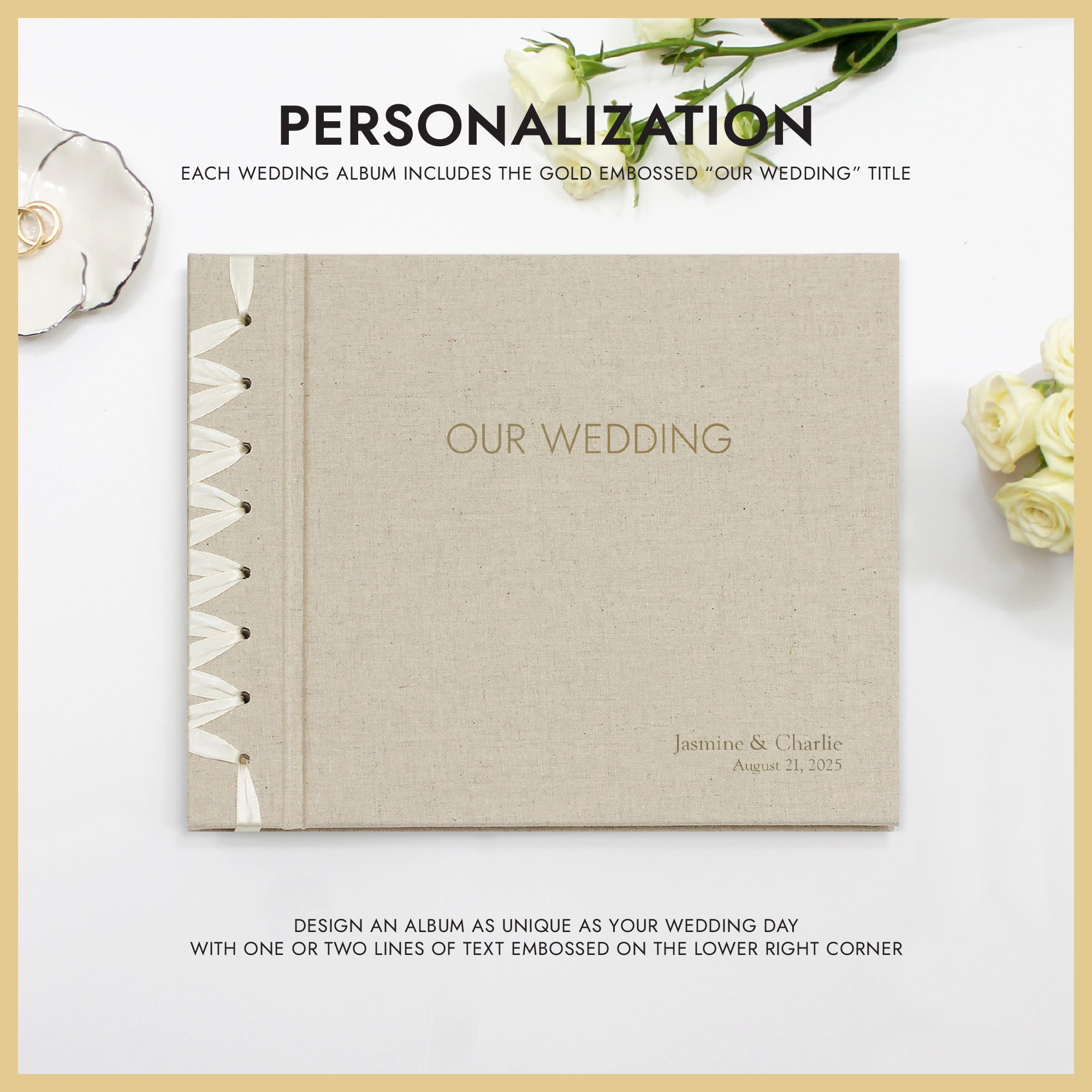 PERSONALIZATION

EACH WEDDING ALBUM INCLUDES THE GOLD EMBOSSED “OUR WEDDING” TITLE

OUR WEDDING

Jasmine & Charlie
August 21, 2025

DESIGN AN ALBUM AS UNIQUE AS YOUR WEDDING DAY
WITH ONE OR TWO LINES OF TEXT EMBOSSED ON THE LOWER RIGHT CORNER