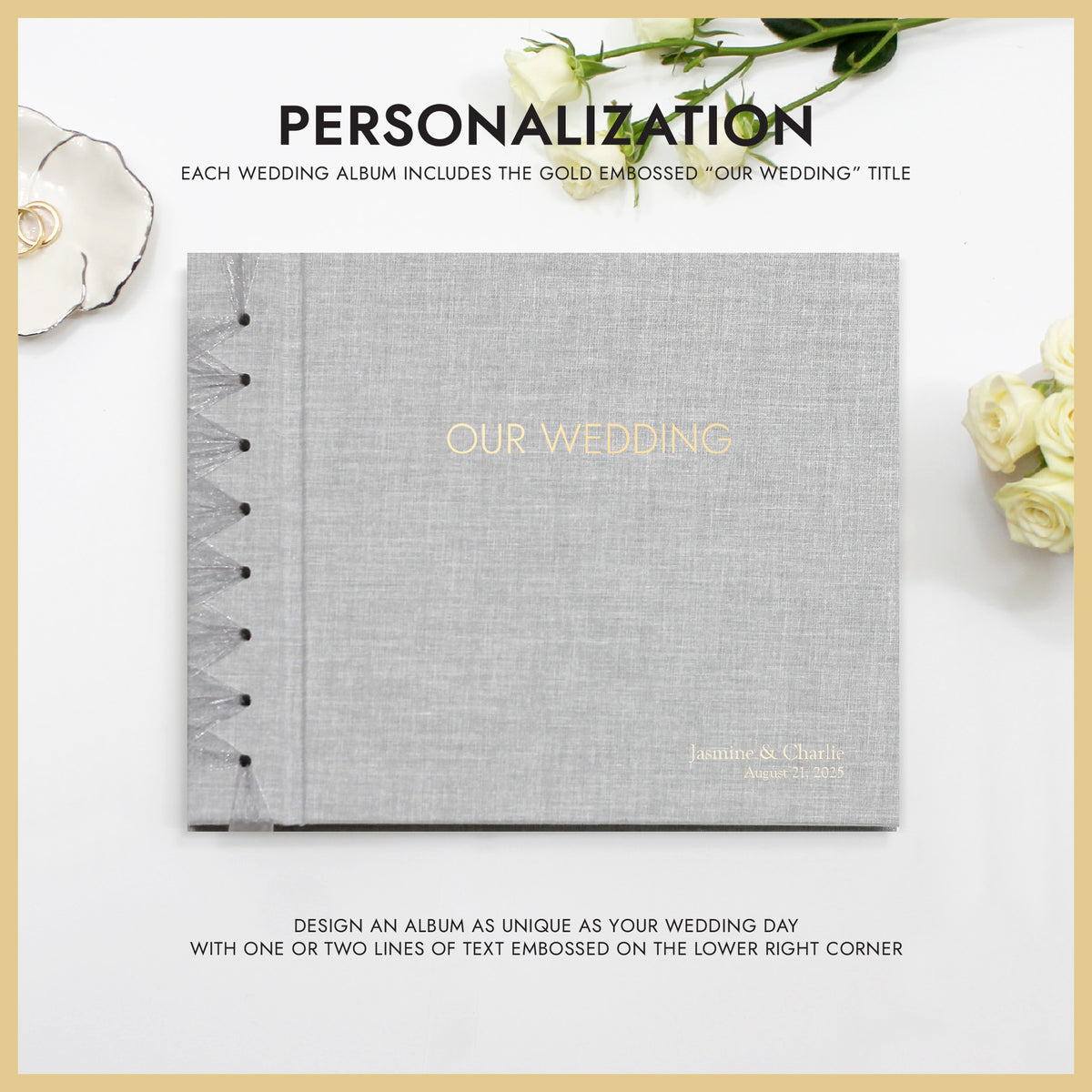 PERSONALIZATION
EACH WEDDING ALBUM INCLUDES THE GOLD EMBOSSED "OUR WEDDING" TITLE

OUR WEDDING

Jasmine & Charlie
August 21, 2025

DESIGN AN ALBUM AS UNIQUE AS YOUR WEDDING DAY
WITH ONE OR TWO LINES OF TEXT EMBOSSED ON THE LOWER RIGHT CORNER