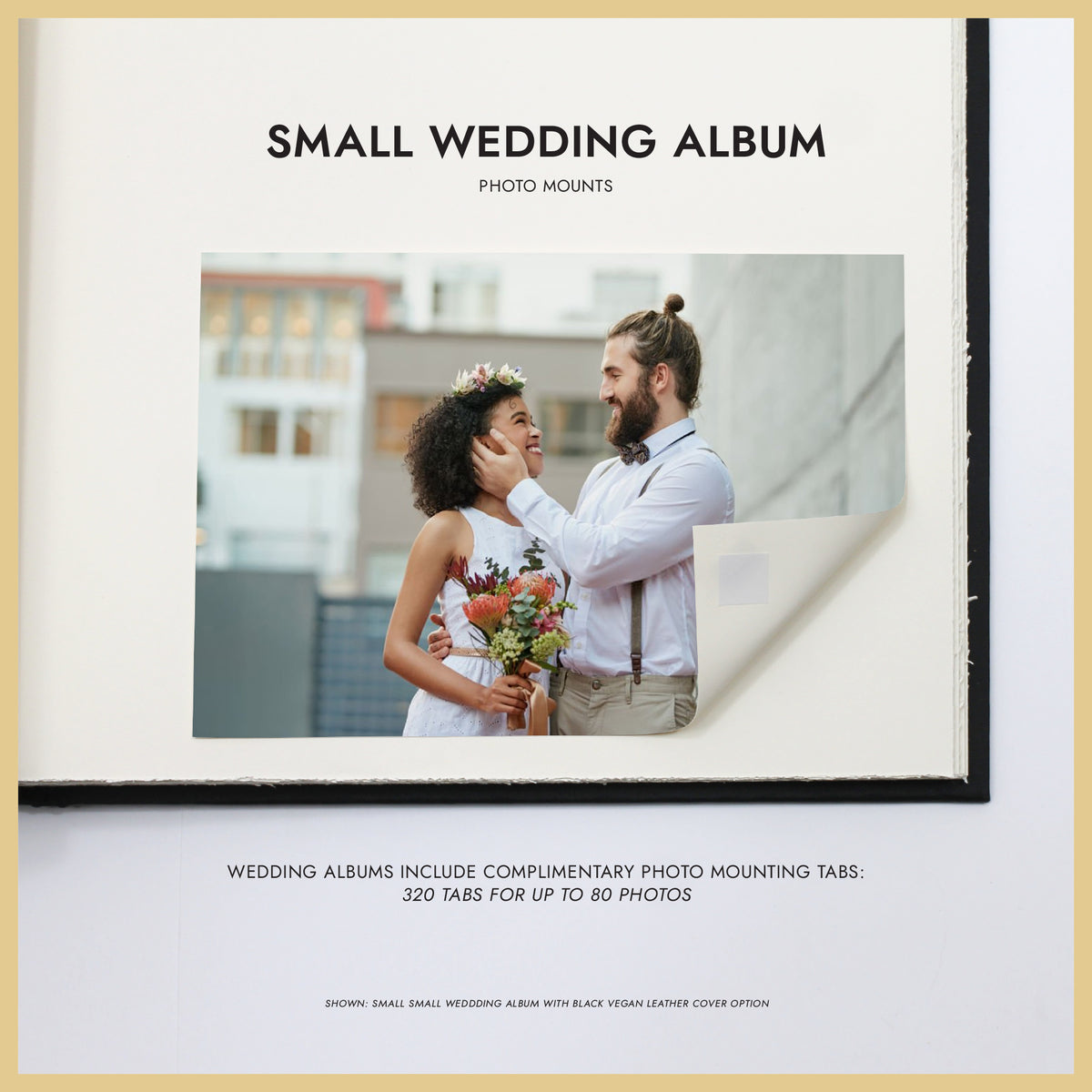 SMALL WEDDING ALBUM

PHOTO MOUNTS

WEDDING ALBUMS INCLUDE COMPLIMENTARY PHOTO MOUNTING TABS:
320 TABS FOR UP TO 80 PHOTOS

SHOWN: SMALL SMALL WEDDDING ALBUM WITH BLACK VEGAN LEATHER COVER OPTION