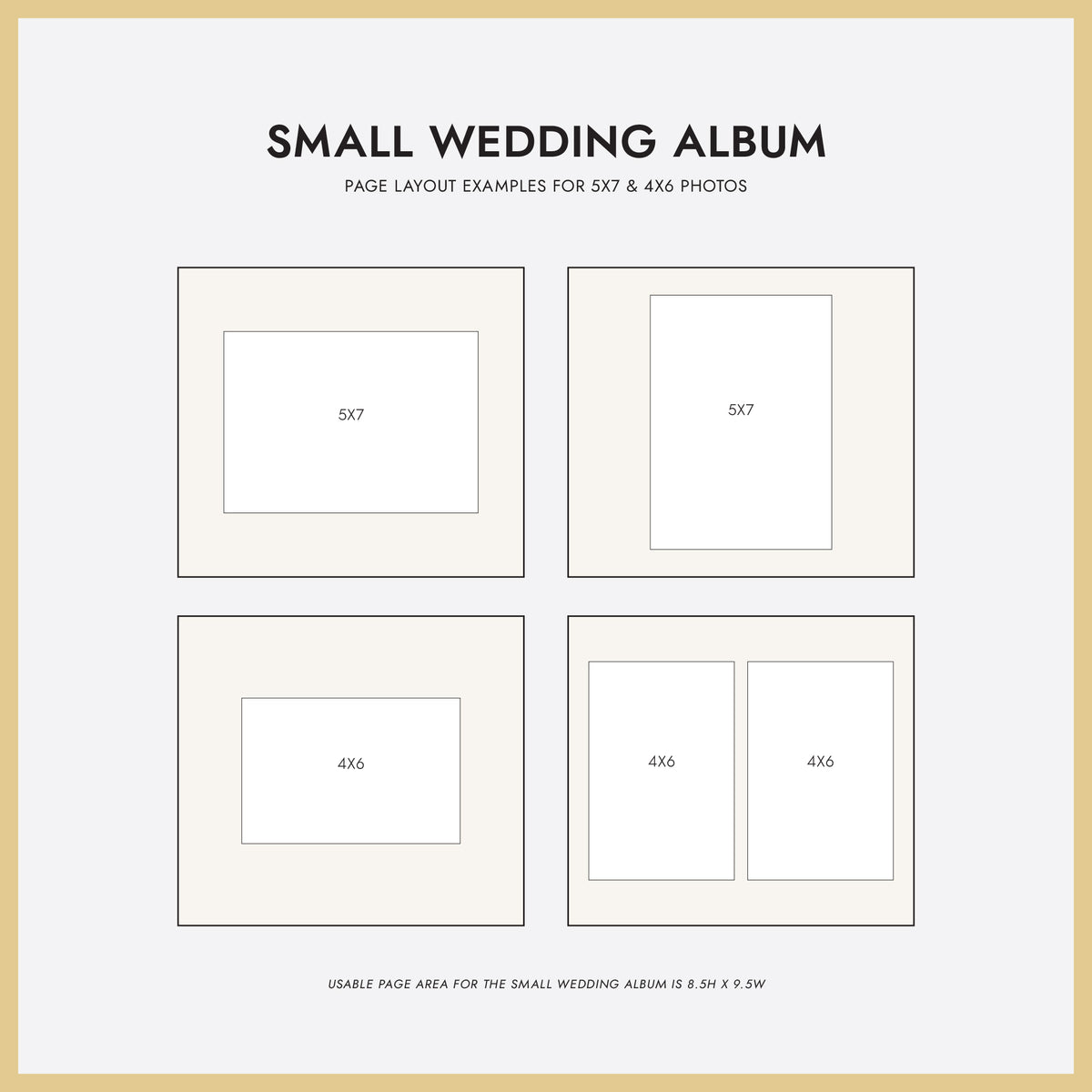 SMALL WEDDING ALBUM

PAGE LAYOUT EXAMPLES FOR 5X7 & 4X6 PHOTOS

5X7

5X7

4X6

4X6

4X6

USABLE PAGE AREA FOR THE SMALL WEDDING ALBUM IS 8.5H X 9.5W