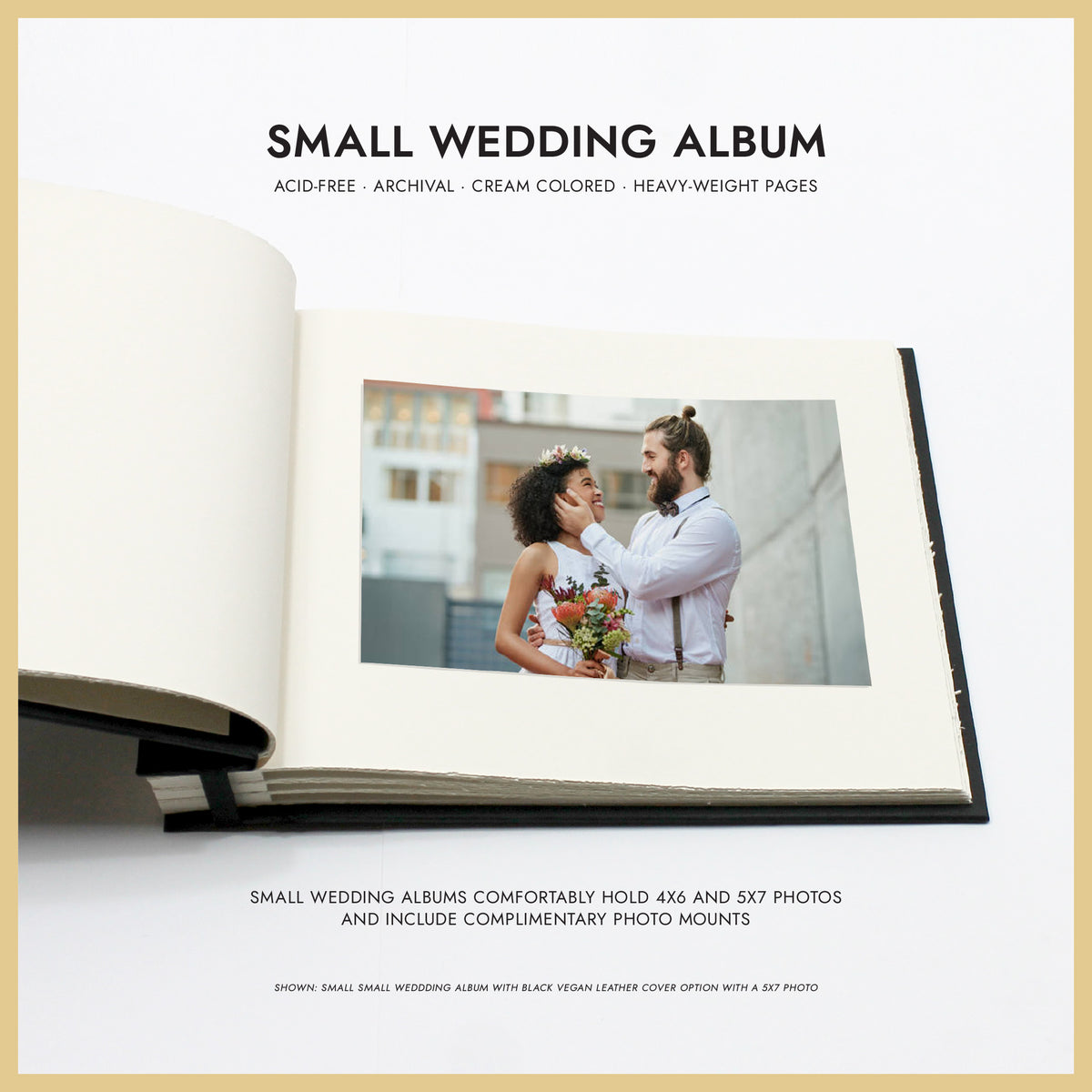 SMALL WEDDING ALBUM

ACID-FREE · ARCHIVAL · CREAM COLORED · HEAVY-WEIGHT PAGES

SMALL WEDDING ALBUMS COMFORTABLY HOLD 4X6 AND 5X7 PHOTOS AND INCLUDE COMPLIMENTARY PHOTO MOUNTS

SHOWN: SMALL SMALL WEDDDING ALBUM WITH BLACK VEGAN LEATHER COVER OPTION WITH A 5X7 PHOTO