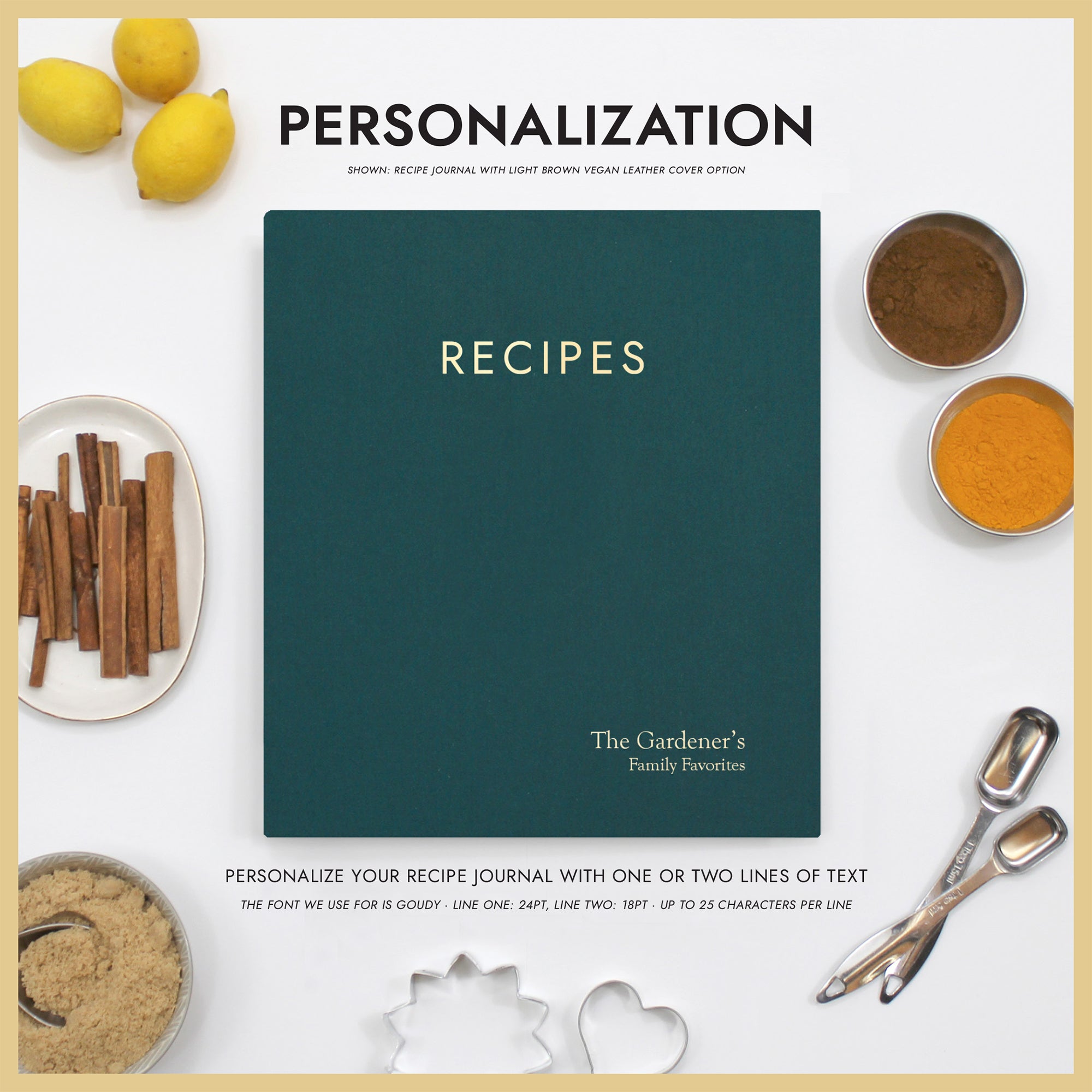 PERSONALIZATION

SHOWN: RECIPE JOURNAL WITH LIGHT BROWN VEGAN LEATHER COVER OPTION

RECIPES

The Gardener's
Family Favorites

PERSONALIZE YOUR RECIPE JOURNAL WITH ONE OR TWO LINES OF TEXT

THE FONT WE USE FOR IS GOUDY · LINE ONE: 24PT, LINE TWO: 18PT · UP TO 25 CHARACTERS PER LINE