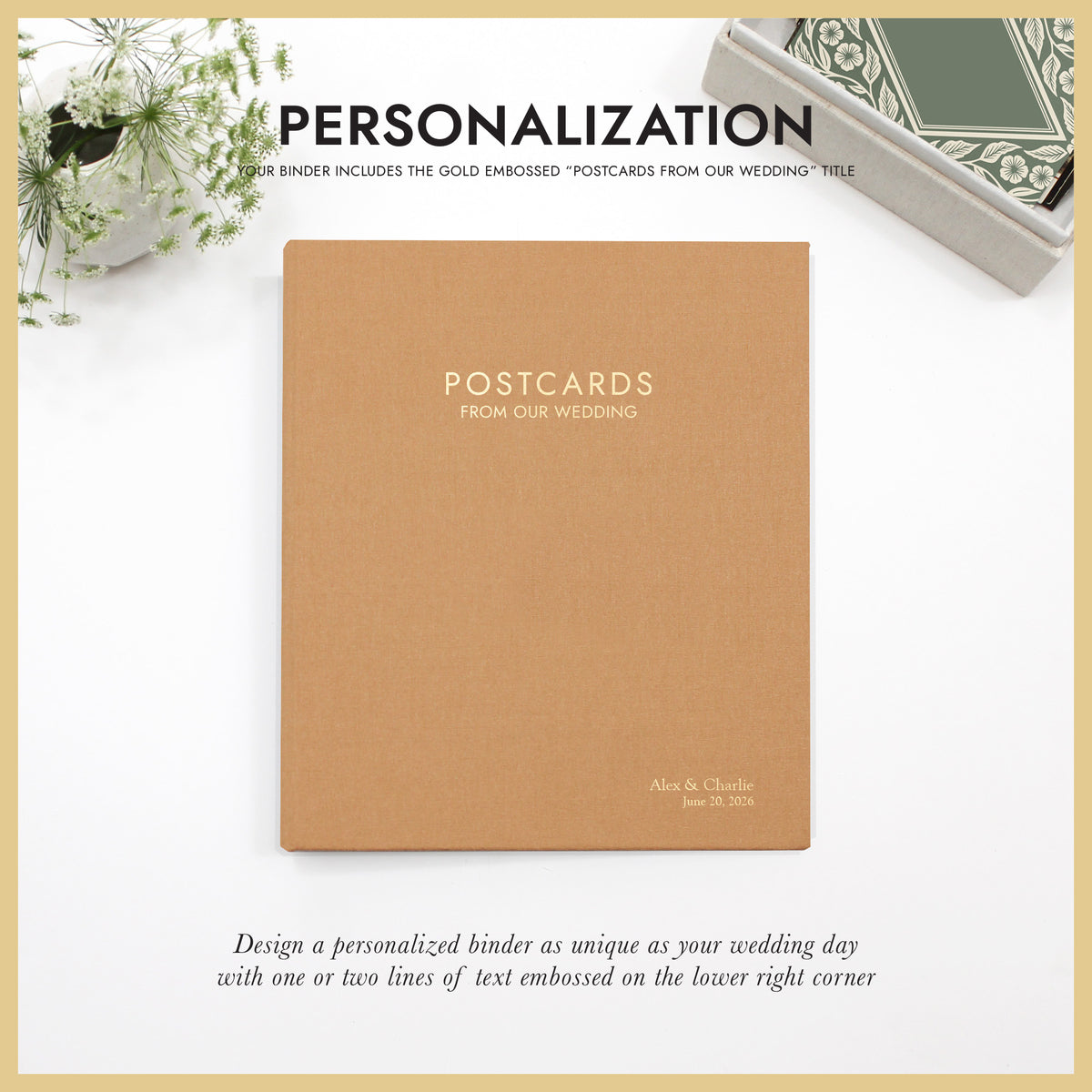 PERSONALIZATION

YOUR BINDER INCLUDES THE GOLD EMBOSSED "POSTCARDS FROM OUR WEDDING" TITLE

POSTCARDS
FROM OUR WEDDING

Alex & Charlie
June 20, 2026

Design a personalized binder as unique as your wedding day with one or two lines of text embossed on the lower right corner