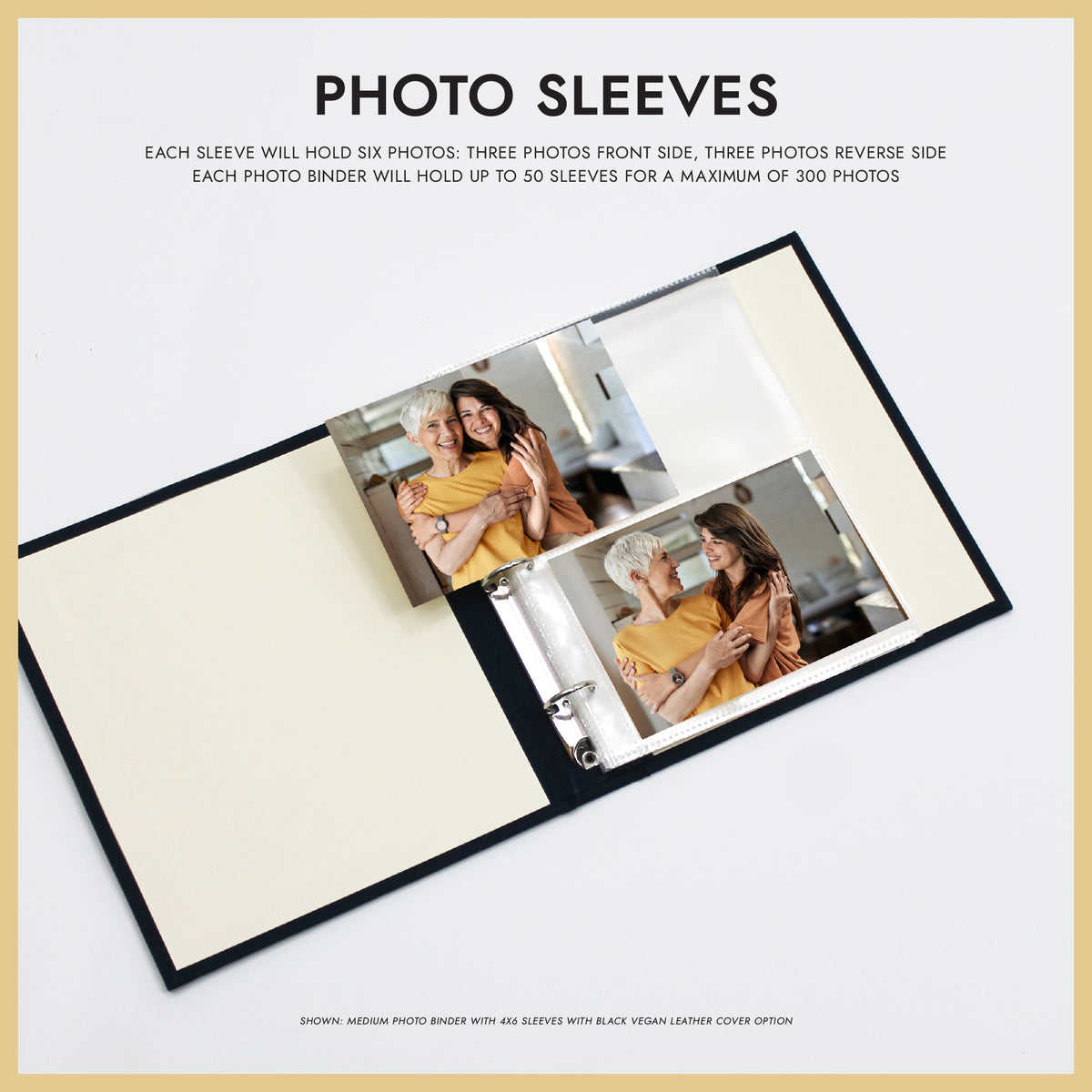 PHOTO SLEEVES

EACH SLEEVE WILL HOLD SIX PHOTOS: THREE PHOTOS FRONT SIDE, THREE PHOTOS REVERSE SIDE
EACH PHOTO BINDER WILL HOLD UP TO 50 SLEEVES FOR A MAXIMUM OF 300 PHOTOS

SHOWN: MEDIUM PHOTO BINDER WITH 4X6 SLEEVES WITH BLACK VEGAN LEATHER COVER OPTION