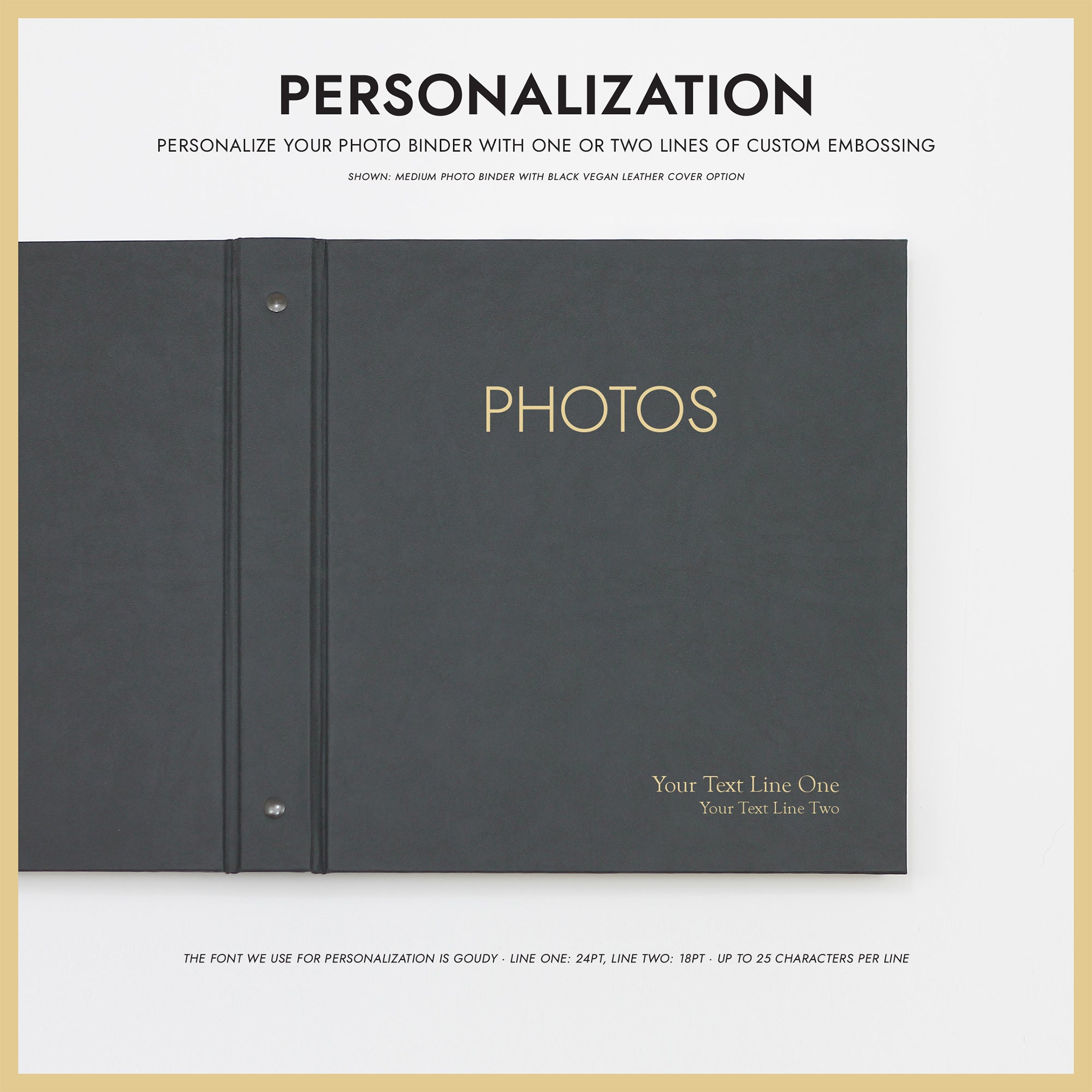 PERSONALIZATION

PERSONALIZE YOUR PHOTO BINDER WITH ONE OR TWO LINES OF CUSTOM EMBOSSING

SHOWN: MEDIUM PHOTO BINDER WITH BLACK VEGAN LEATHER COVER OPTION

PHOTOS

Your Text Line One
Your Text Line Two

THE FONT WE USE FOR PERSONALIZATION IS GOUDY · LINE ONE: 24PT, LINE TWO: 18PT · UP TO 25 CHARACTERS PER LINE