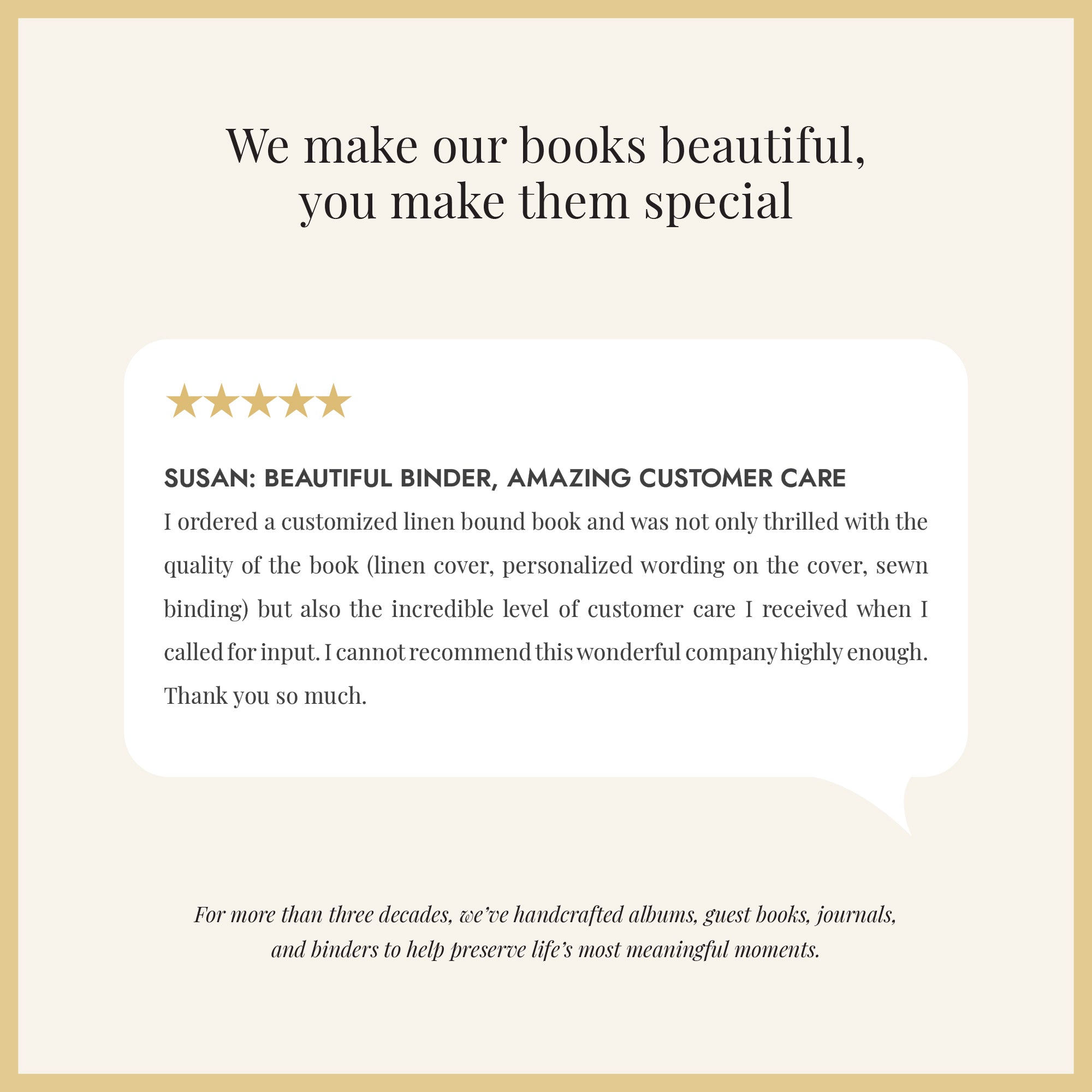 We make our books beautiful,
you make them special

★★★★★

SUSAN: BEAUTIFUL BINDER, AMAZING CUSTOMER CARE

I ordered a customized linen bound book and was not only thrilled with the quality of the book (linen cover, personalized wording on the cover, sewn binding) but also the incredible level of customer care I received when I called for input. I cannot recommend this wonderful company highly enough. Thank you so much.

For more than three decades, we've handcrafted albums, guest books, journals, and binders to help preserve life's most meaningful moments.