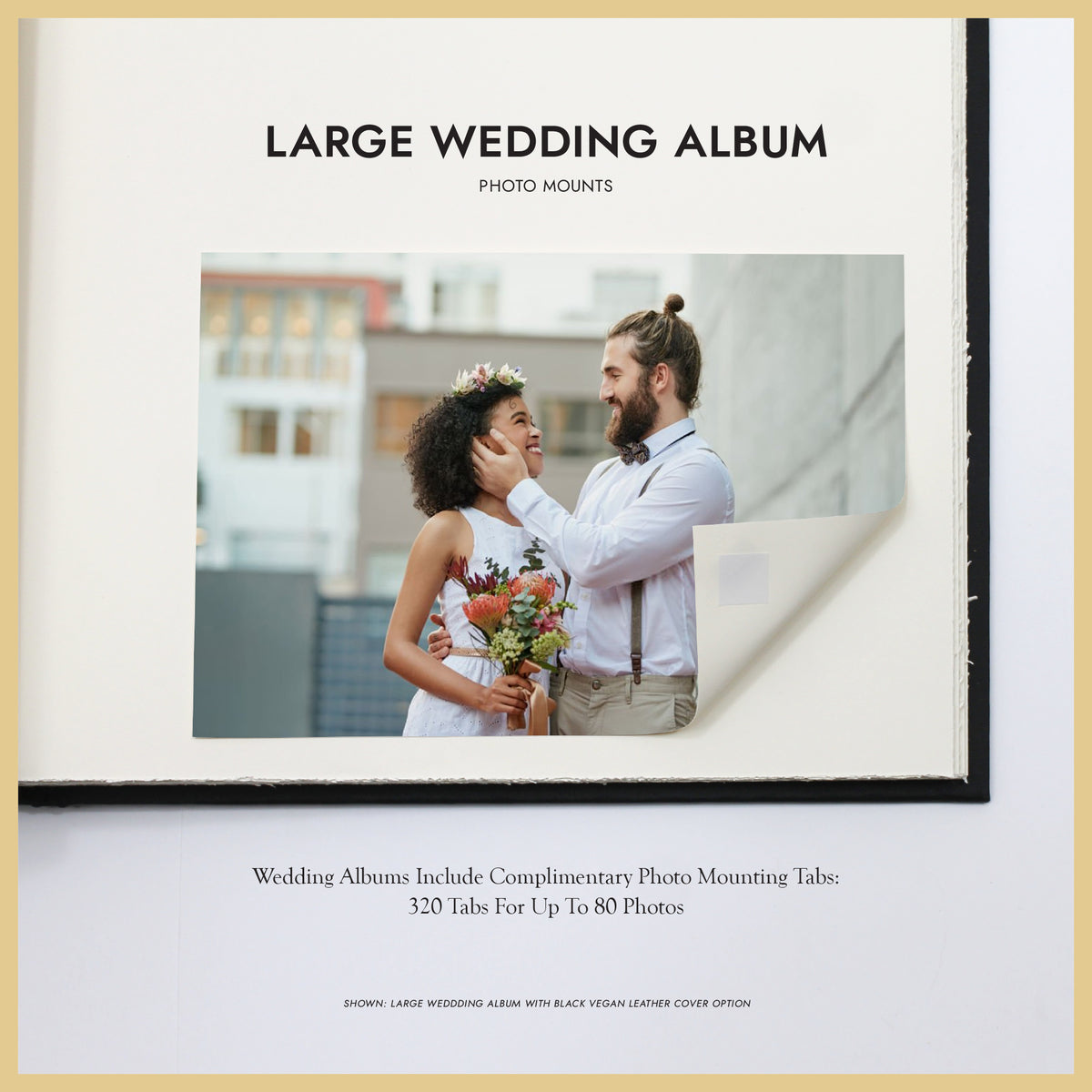 LARGE WEDDING ALBUM

PHOTO MOUNTS

Wedding Albums Include Complimentary Photo Mounting Tabs:
320 Tabs For Up To 80 Photos

SHOWN: LARGE WEDDDING ALBUM WITH BLACK VEGAN LEATHER COVER OPTION