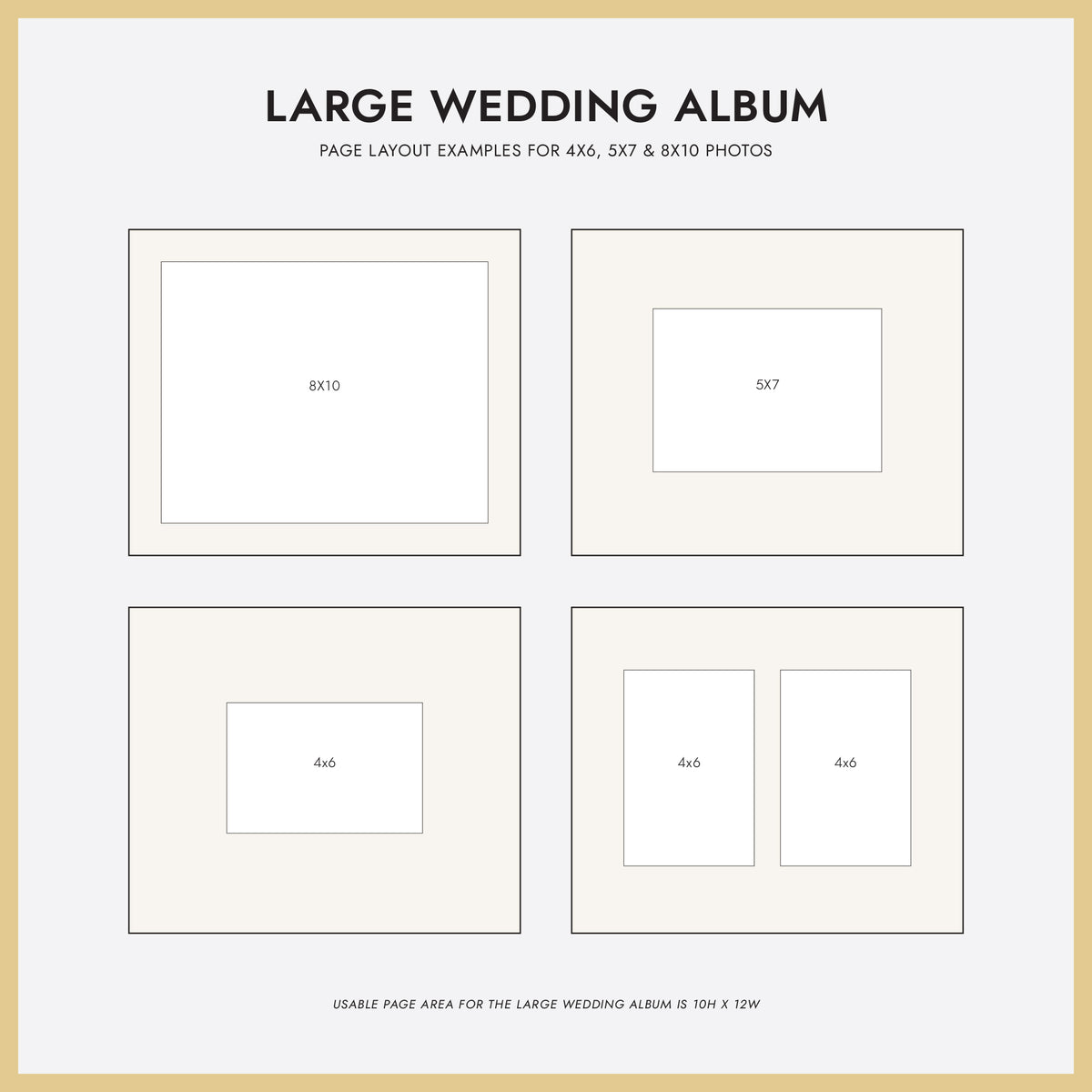 LARGE WEDDING ALBUM

PAGE LAYOUT EXAMPLES FOR 4X6, 5X7 & 8X10 PHOTOS

8X10

5X7

4x6

4x6

4x6

USABLE PAGE AREA FOR THE LARGE WEDDING ALBUM IS 10H X 12W