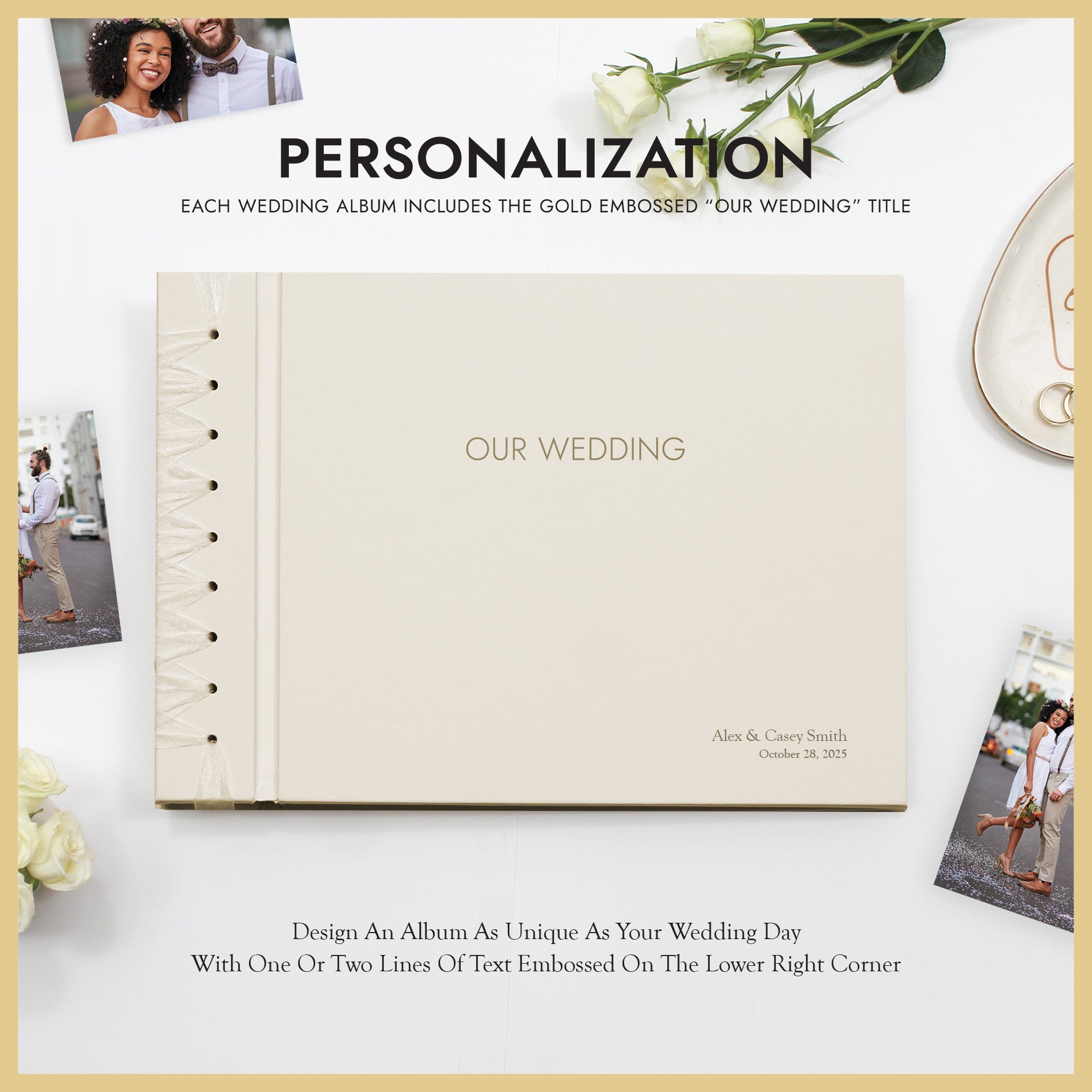 PERSONALIZATION

EACH WEDDING ALBUM INCLUDES THE GOLD EMBOSSED “OUR WEDDING” TITLE

OUR WEDDING

Alex & Casey Smith
October 28, 2025

Design An Album As Unique As Your Wedding Day
With One Or Two Lines Of Text Embossed On The Lower Right Corner