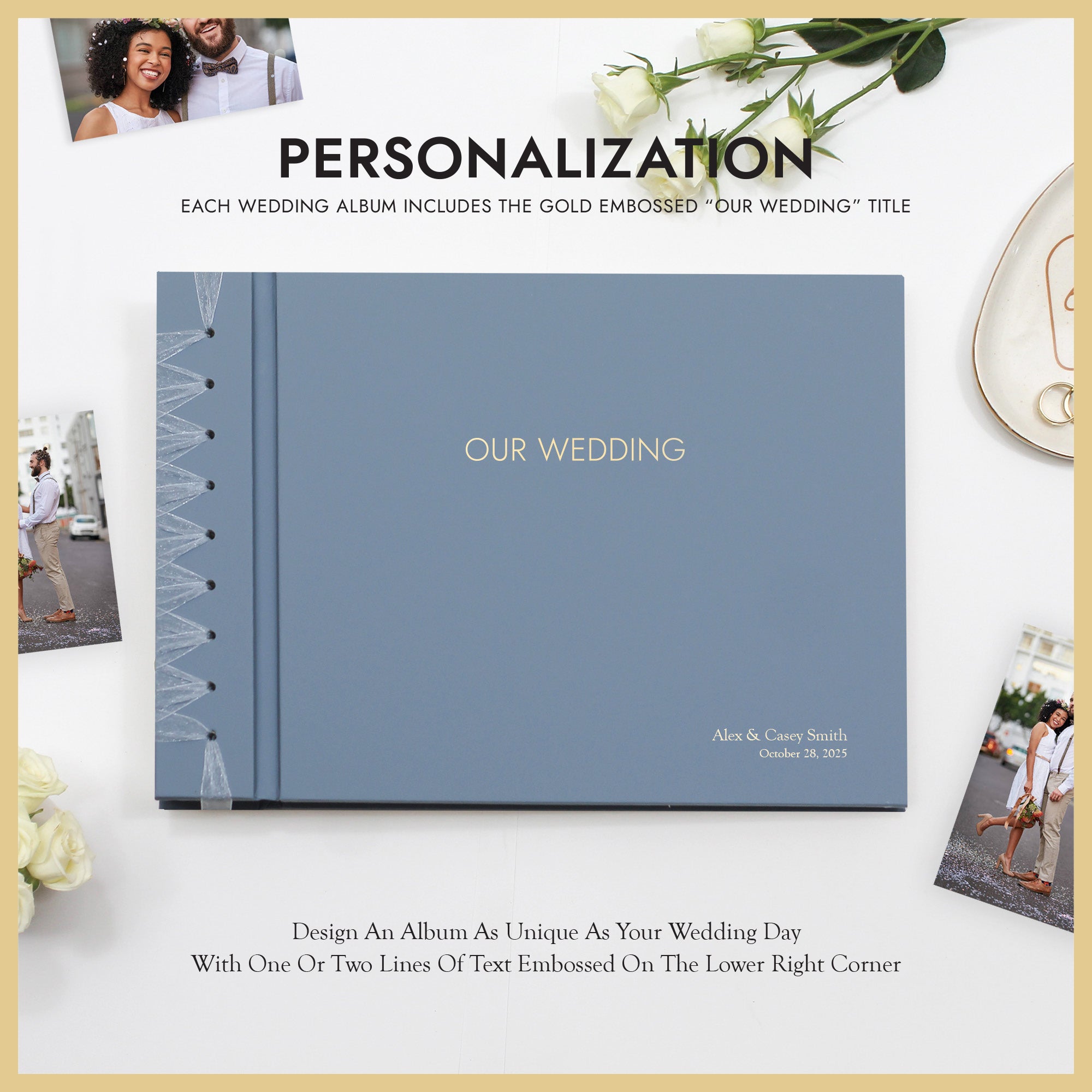 PERSONALIZATION

EACH WEDDING ALBUM INCLUDES THE GOLD EMBOSSED “OUR WEDDING” TITLE

OUR WEDDING

Alex & Casey Smith
October 28, 2025

Design An Album As Unique As Your Wedding Day
With One Or Two Lines Of Text Embossed On The Lower Right Corner