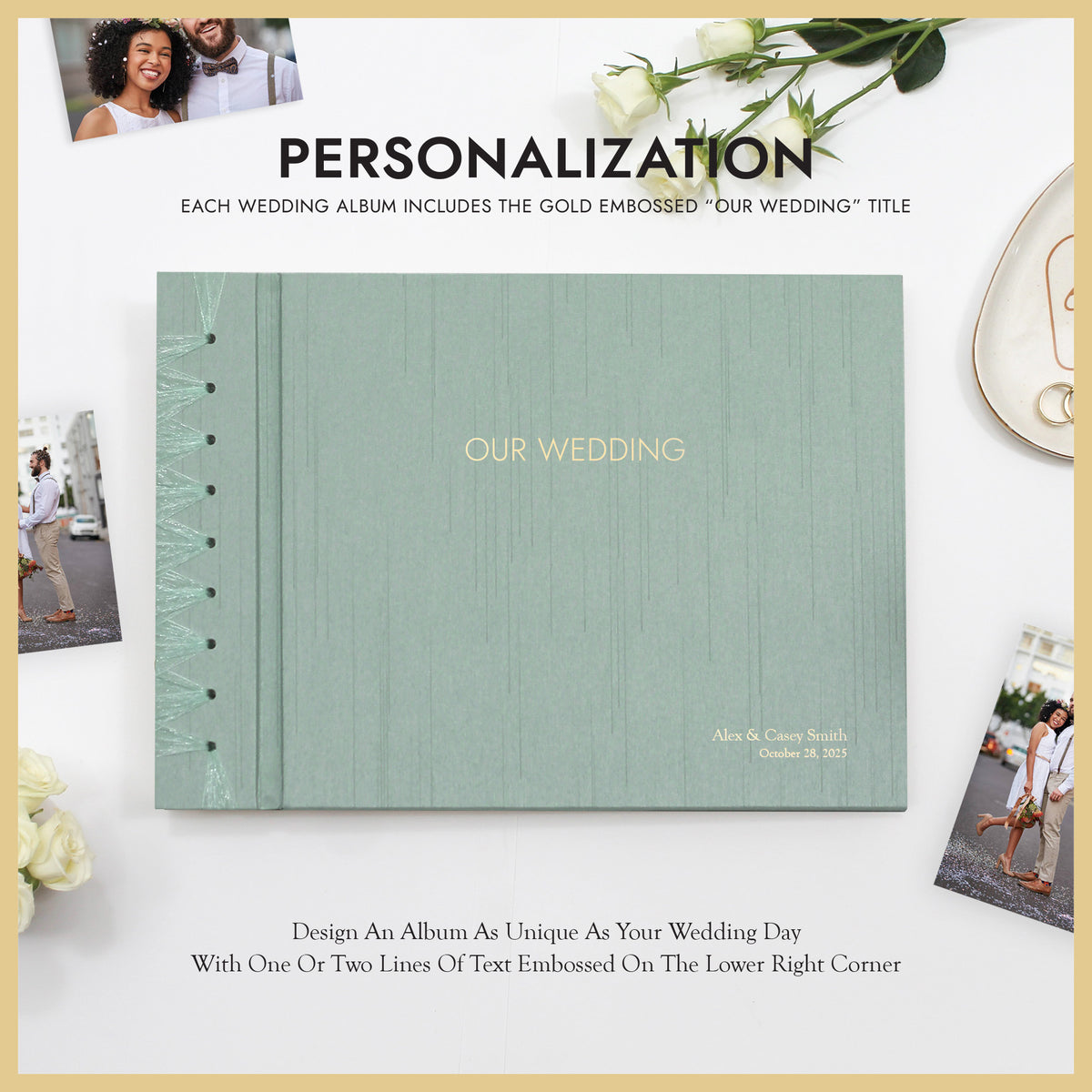 PERSONALIZATION

EACH WEDDING ALBUM INCLUDES THE GOLD EMBOSSED "OUR WEDDING" TITLE

OUR WEDDING

Alex & Casey Smith
October 28, 2025

Design An Album As Unique As Your Wedding Day
With One Or Two Lines Of Text Embossed On The Lower Right Corner