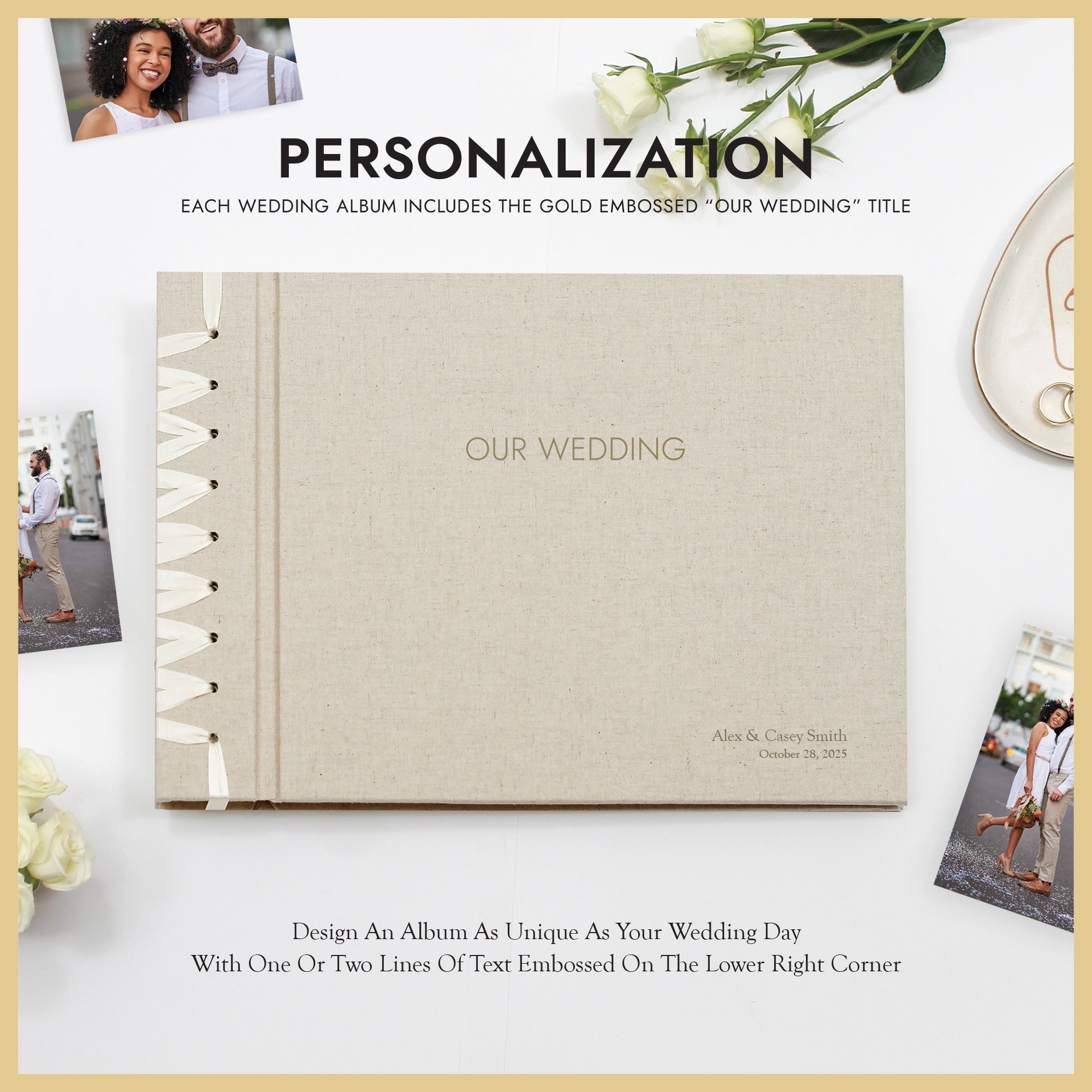 PERSONALIZATION

EACH WEDDING ALBUM INCLUDES THE GOLD EMBOSSED “OUR WEDDING” TITLE

OUR WEDDING

Alex & Casey Smith
October 28, 2025

Design An Album As Unique As Your Wedding Day
With One Or Two Lines Of Text Embossed On The Lower Right Corner