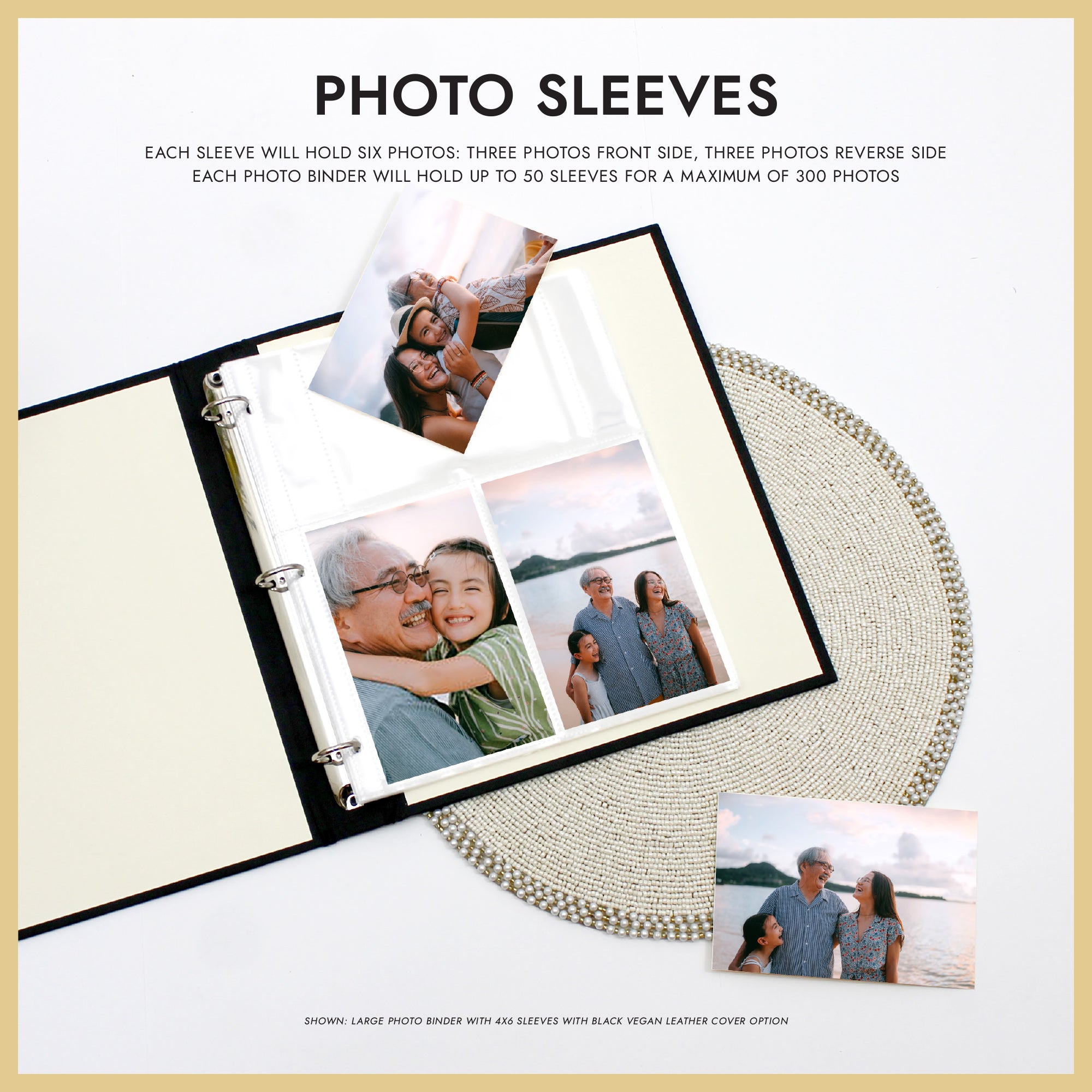 PHOTO SLEEVES

EACH SLEEVE WILL HOLD SIX PHOTOS: THREE PHOTOS FRONT SIDE, THREE PHOTOS REVERSE SIDE
EACH PHOTO BINDER WILL HOLD UP TO 50 SLEEVES FOR A MAXIMUM OF 300 PHOTOS

SHOWN: LARGE PHOTO BINDER WITH 4X6 SLEEVES WITH BLACK VEGAN LEATHER COVER OPTION