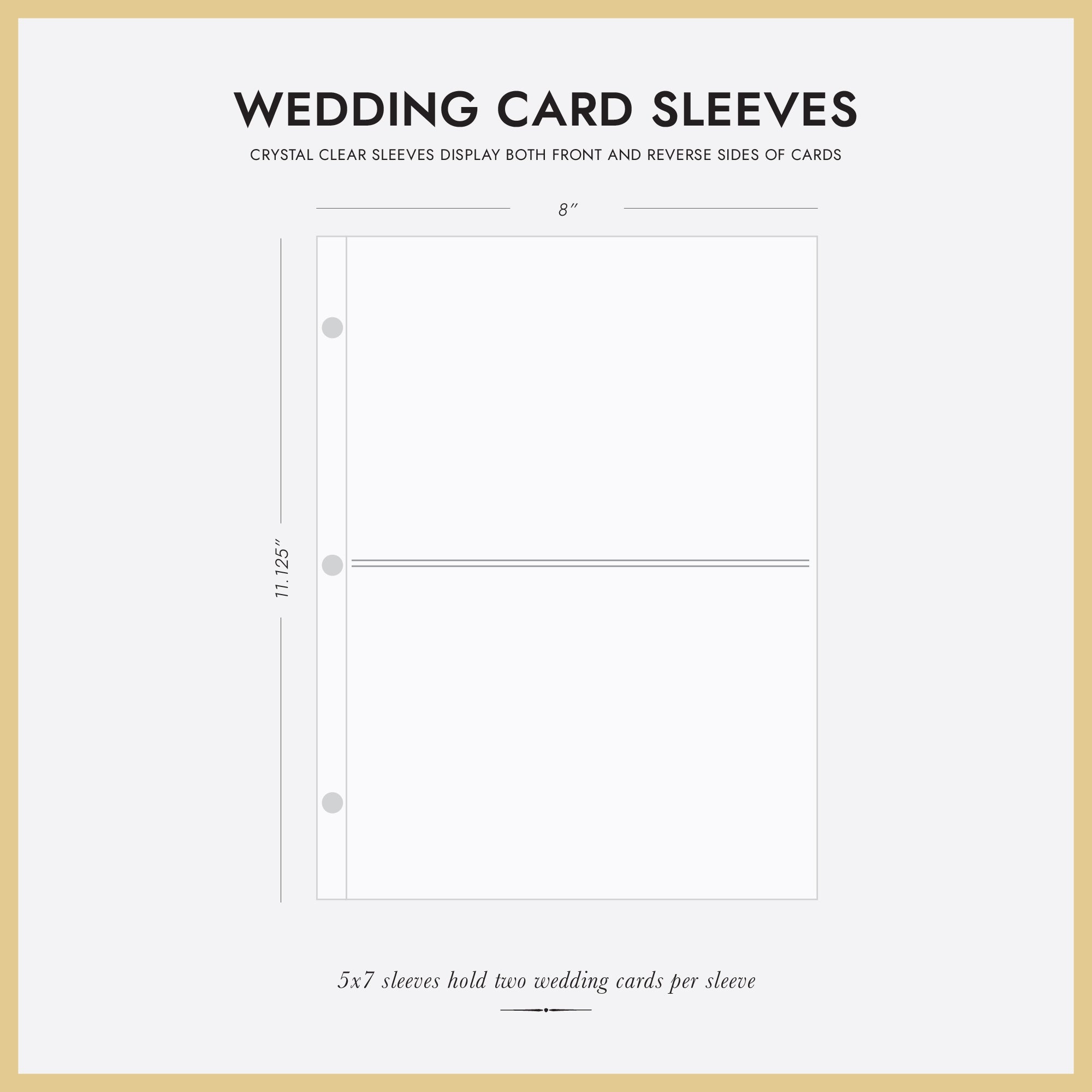 WEDDING CARD SLEEVES

CRYSTAL CLEAR SLEEVES DISPLAY BOTH FRONT AND REVERSE SIDES OF CARDS

8″

11.125″

5x7 sleeves hold two wedding cards per sleeve