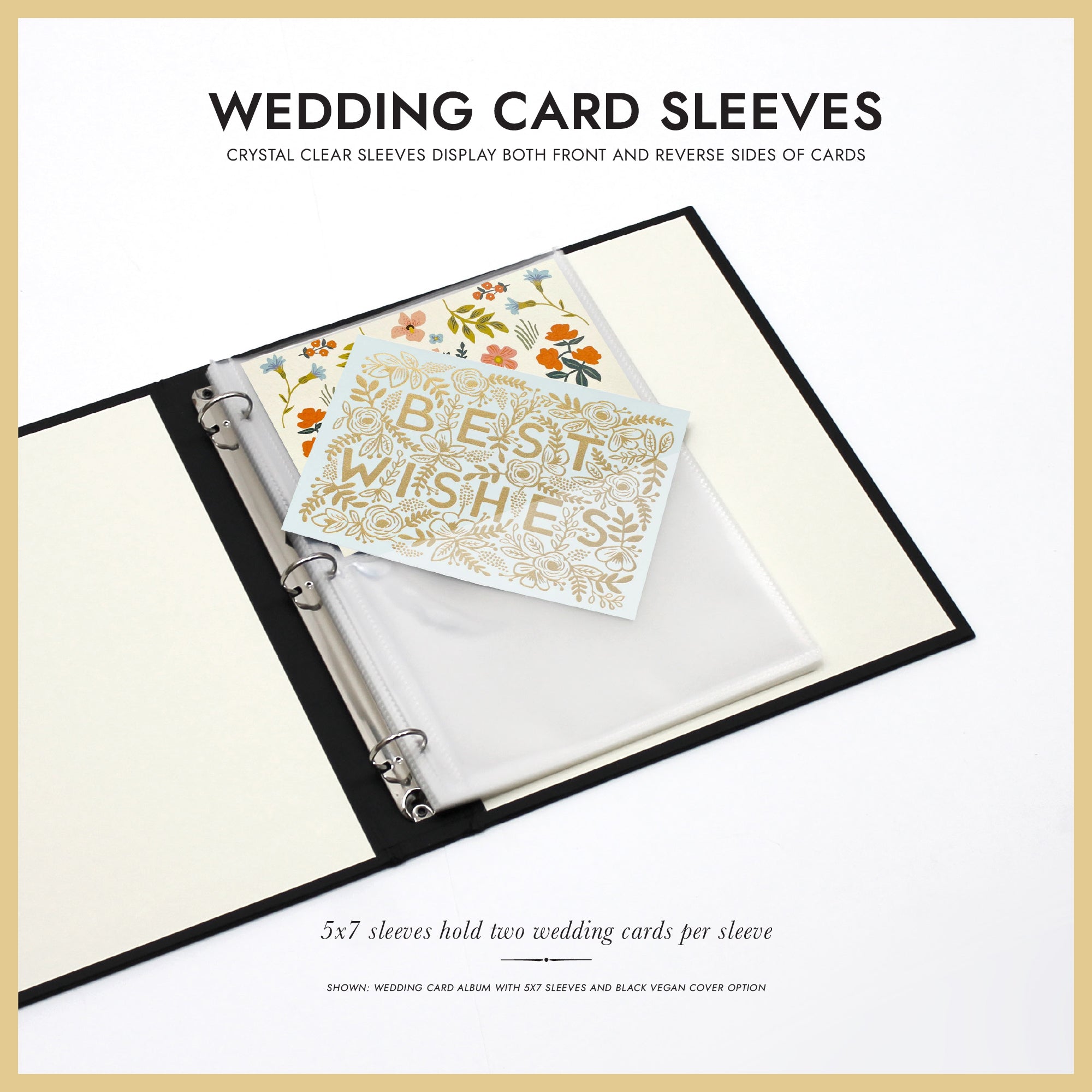 WEDDING CARD SLEEVES

CRYSTAL CLEAR SLEEVES DISPLAY BOTH FRONT AND REVERSE SIDES OF CARDS

BEST WISHES

5x7 sleeves hold two wedding cards per sleeve

SHOWN: WEDDING CARD ALBUM WITH 5X7 SLEEVES AND BLACK VEGAN COVER OPTION