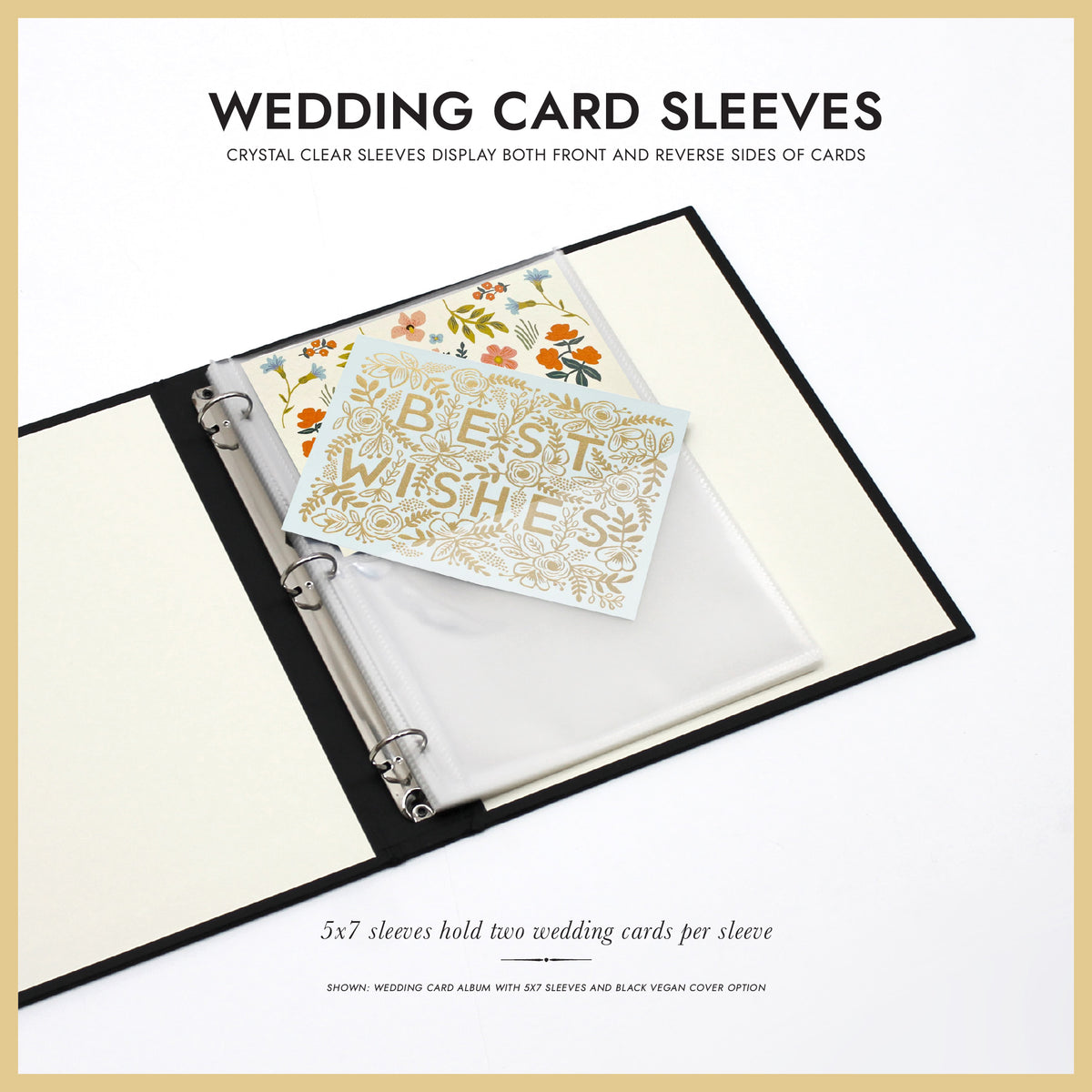 WEDDING CARD SLEEVES

CRYSTAL CLEAR SLEEVES DISPLAY BOTH FRONT AND REVERSE SIDES OF CARDS

BEST WISHES

5x7 sleeves hold two wedding cards per sleeve

SHOWN: WEDDING CARD ALBUM WITH 5X7 SLEEVES AND BLACK VEGAN COVER OPTION