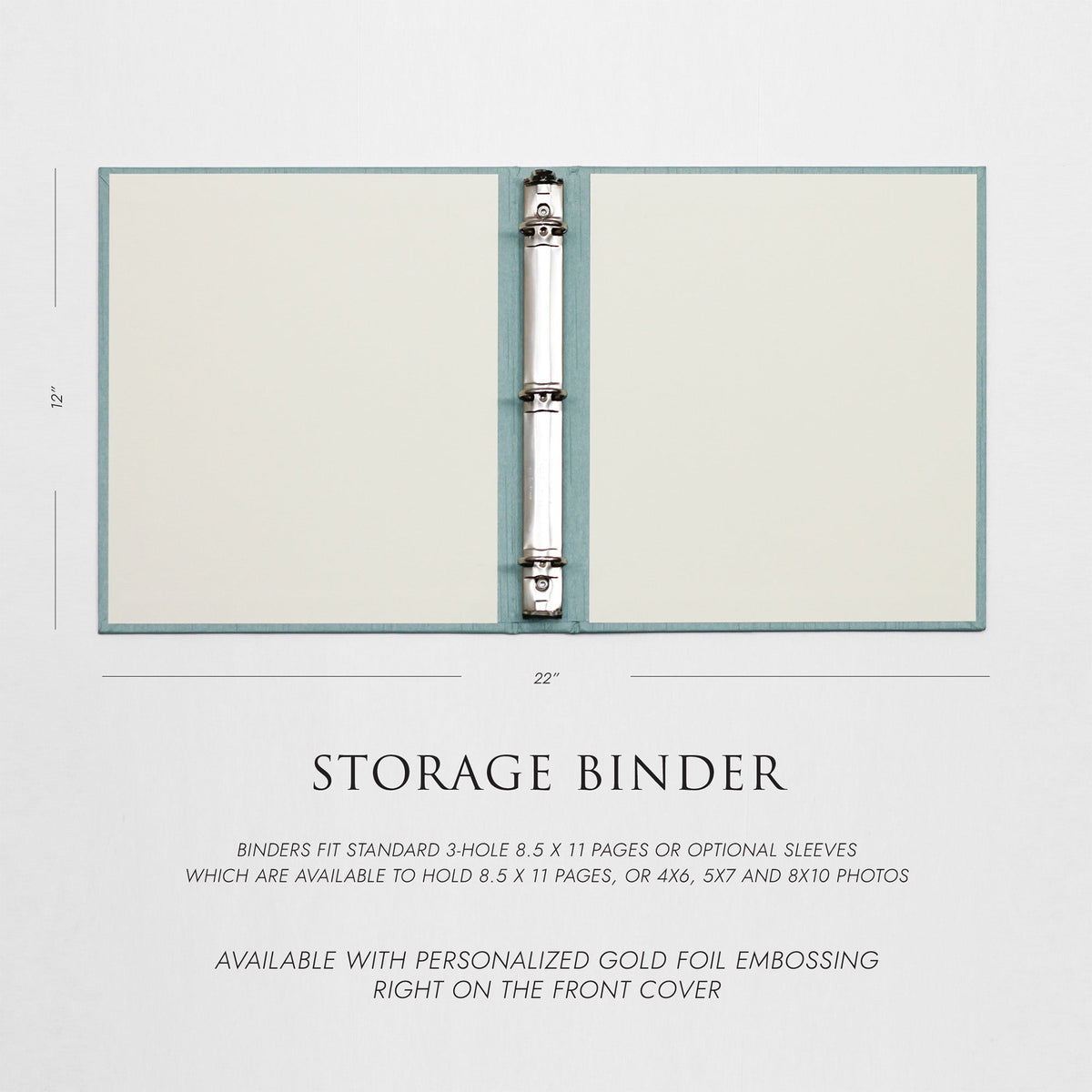 12"

22"

STORAGE BINDER

BINDERS FIT STANDARD 3-HOLE 8.5 X 11 PAGES OR OPTIONAL SLEEVES WHICH ARE AVAILABLE TO HOLD 8.5 X 11 PAGES, OR 4X6, 5X7 AND 8X10 PHOTOS

AVAILABLE WITH PERSONALIZED GOLD FOIL EMBOSSING RIGHT ON THE FRONT COVER