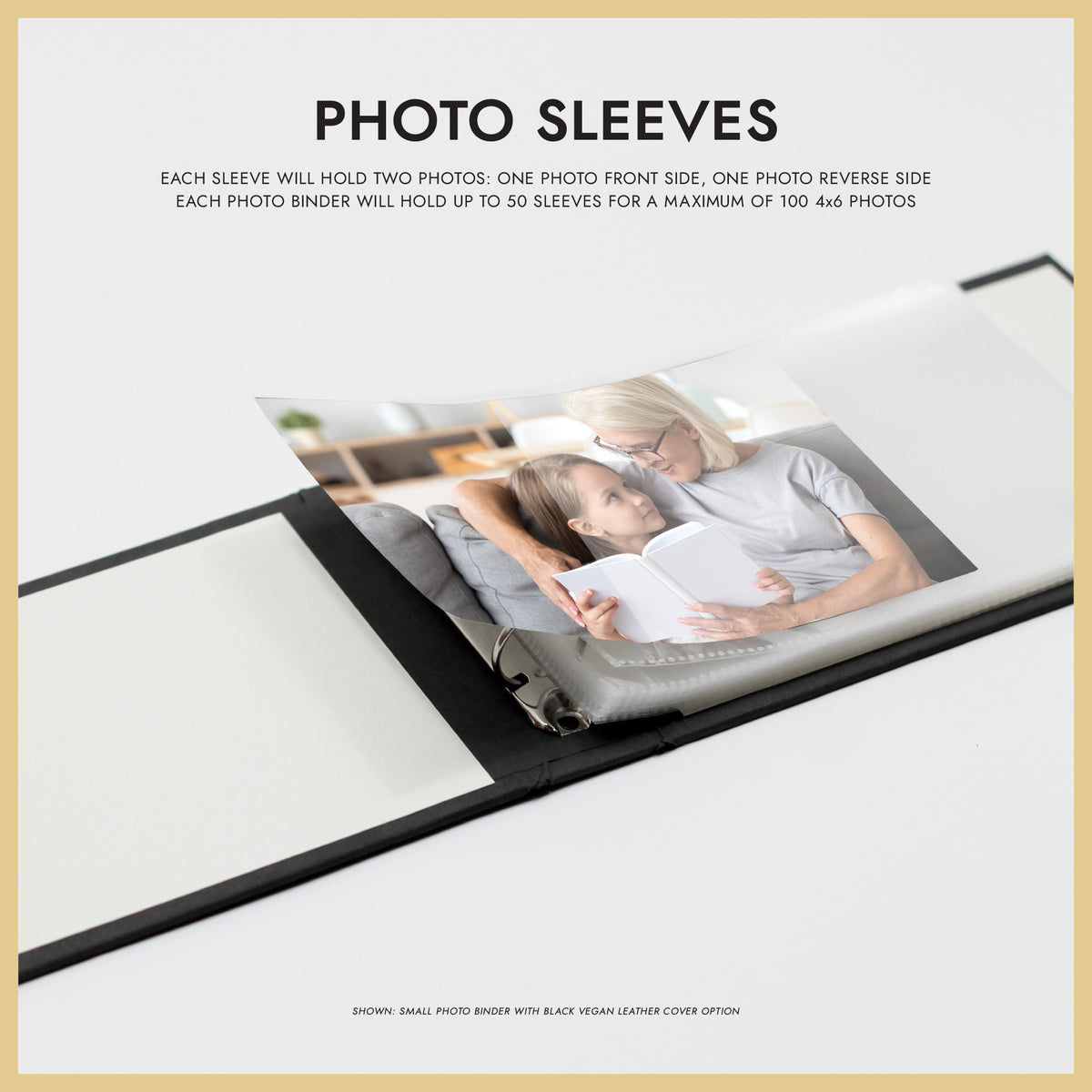 PHOTO SLEEVES

EACH SLEEVE WILL HOLD TWO PHOTOS: ONE PHOTO FRONT SIDE, ONE PHOTO REVERSE SIDE
EACH PHOTO BINDER WILL HOLD UP TO 50 SLEEVES FOR A MAXIMUM OF 100 4x6 PHOTOS

SHOWN: SMALL PHOTO BINDER WITH BLACK VEGAN LEATHER COVER OPTION