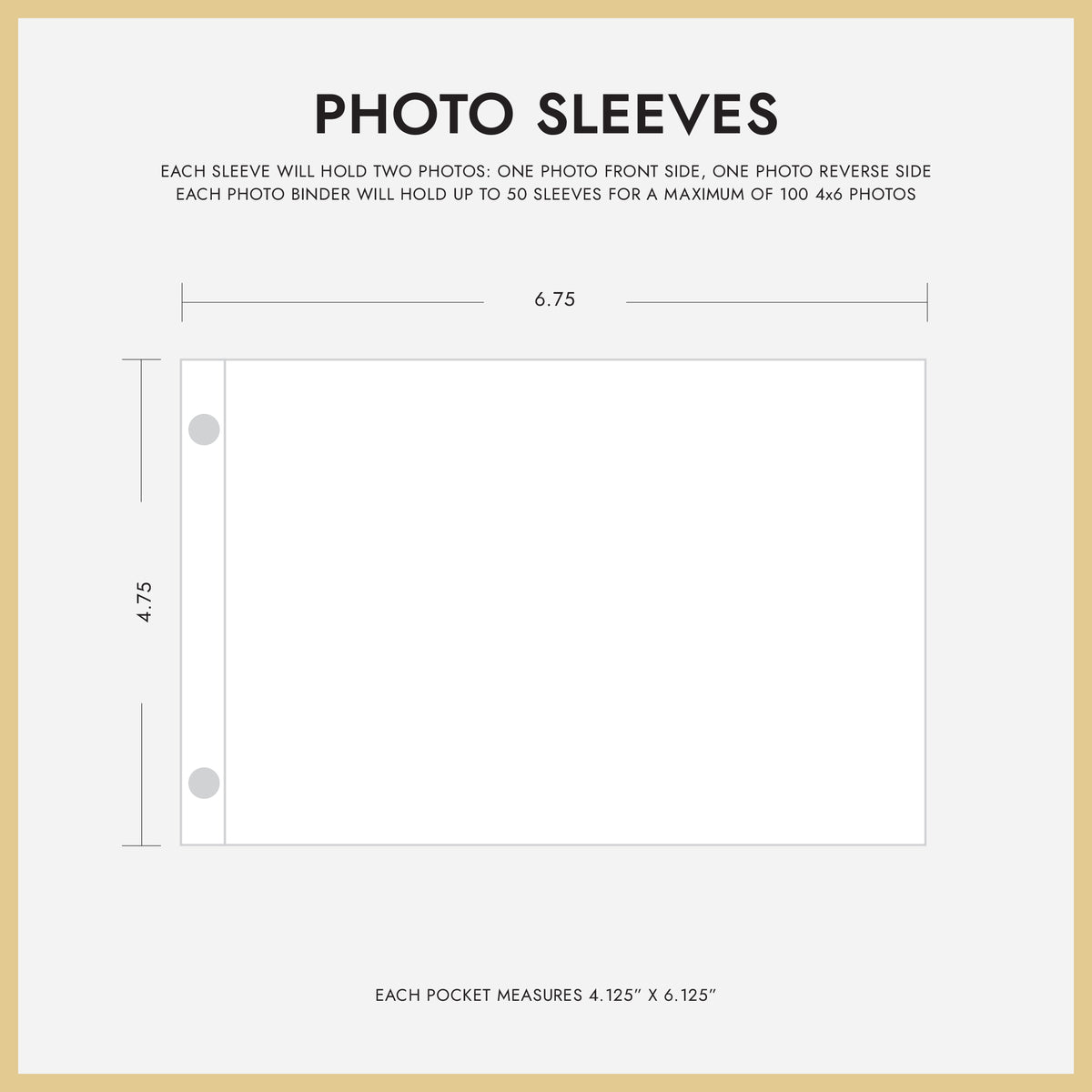 PHOTO SLEEVES

EACH SLEEVE WILL HOLD TWO PHOTOS: ONE PHOTO FRONT SIDE, ONE PHOTO REVERSE SIDE
EACH PHOTO BINDER WILL HOLD UP TO 50 SLEEVES FOR A MAXIMUM OF 100 4x6 PHOTOS

6.75

4.75

EACH POCKET MEASURES 4.125" X 6.125"