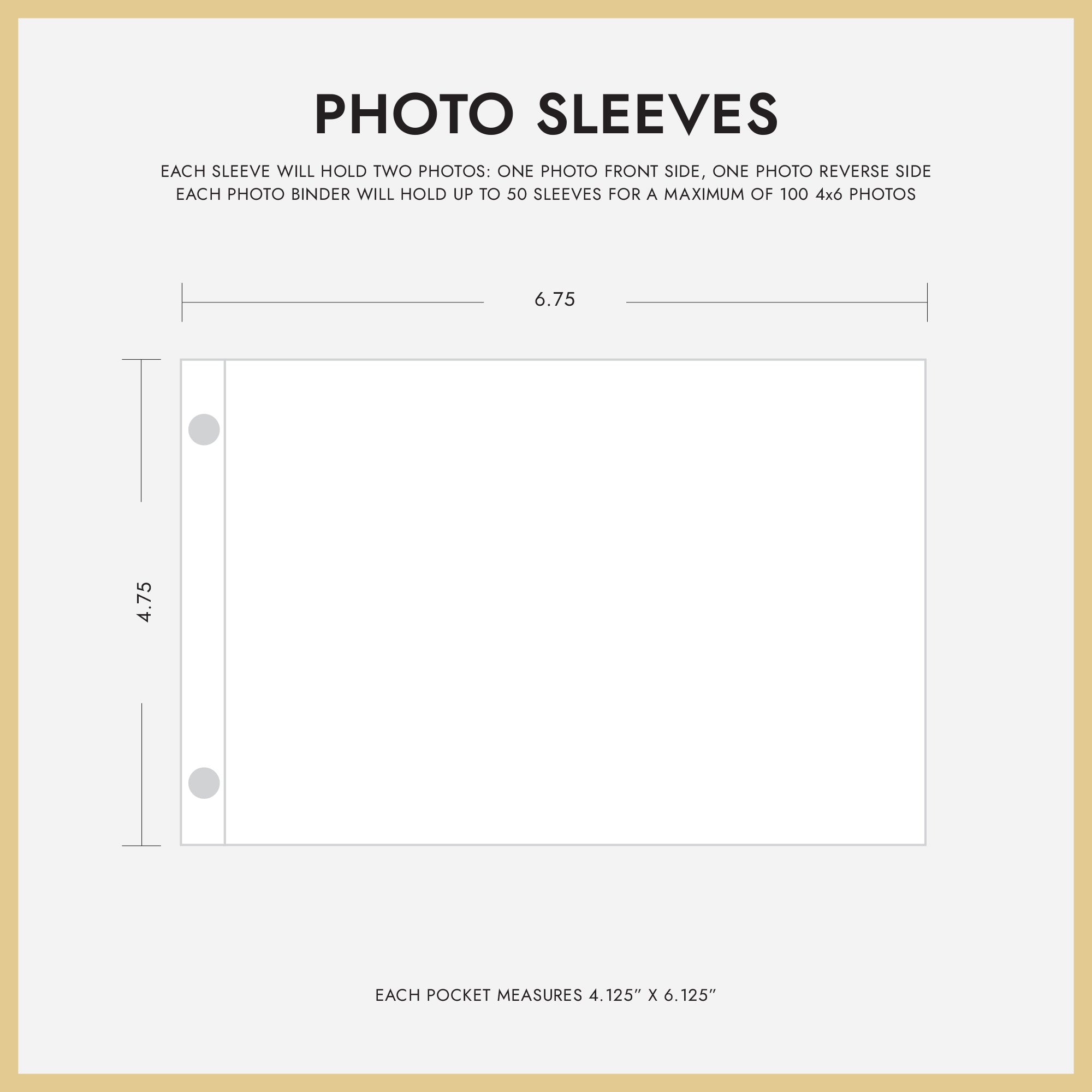 PHOTO SLEEVES

EACH SLEEVE WILL HOLD TWO PHOTOS: ONE PHOTO FRONT SIDE, ONE PHOTO REVERSE SIDE
EACH PHOTO BINDER WILL HOLD UP TO 50 SLEEVES FOR A MAXIMUM OF 100 4x6 PHOTOS

6.75

4.75

EACH POCKET MEASURES 4.125" X 6.125"