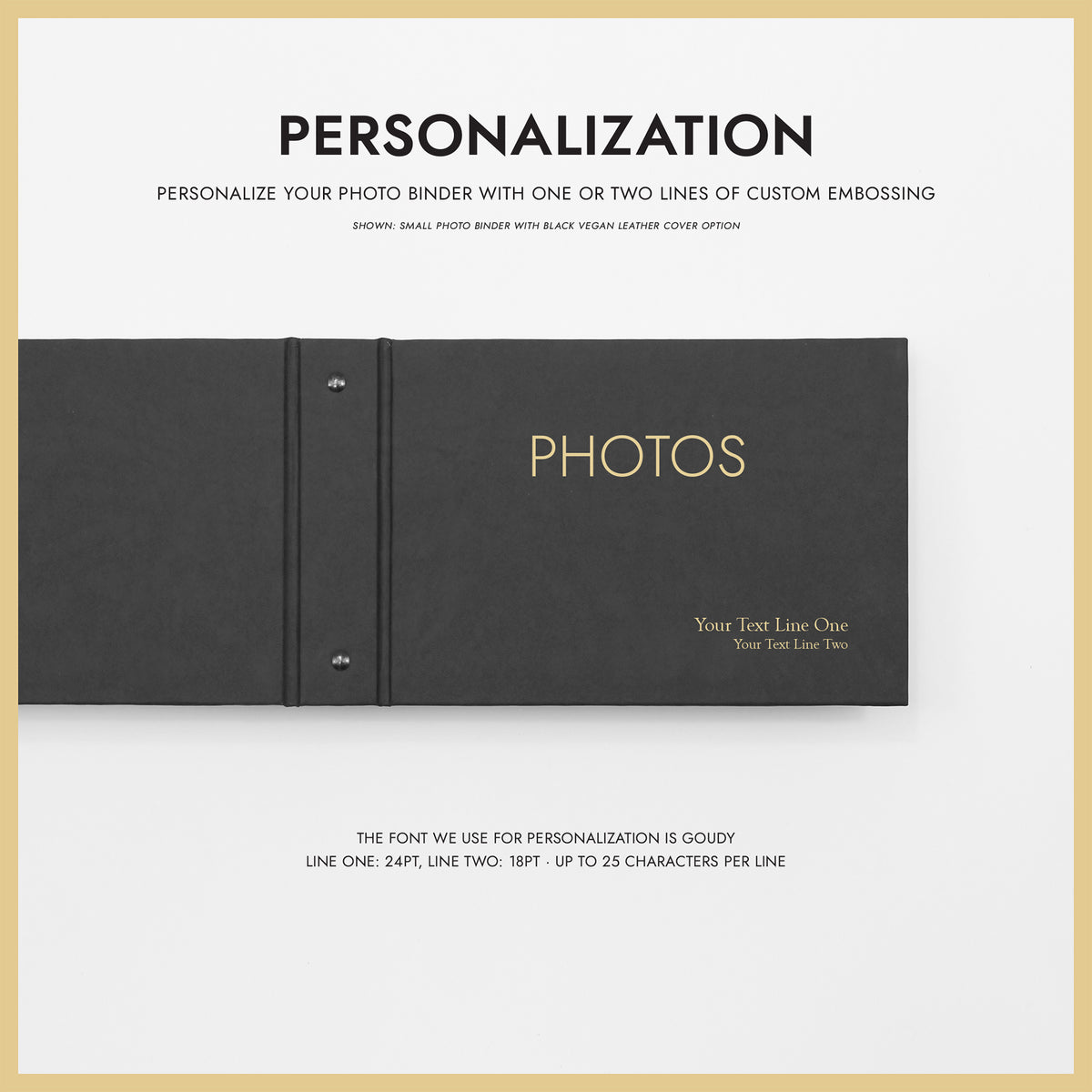 PERSONALIZATION

PERSONALIZE YOUR PHOTO BINDER WITH ONE OR TWO LINES OF CUSTOM EMBOSSING

SHOWN: SMALL PHOTO BINDER WITH BLACK VEGAN LEATHER COVER OPTION

PHOTOS

Your Text Line One
Your Text Line Two

THE FONT WE USE FOR PERSONALIZATION IS GOUDY
LINE ONE: 24PT, LINE TWO: 18PT · UP TO 25 CHARACTERS PER LINE